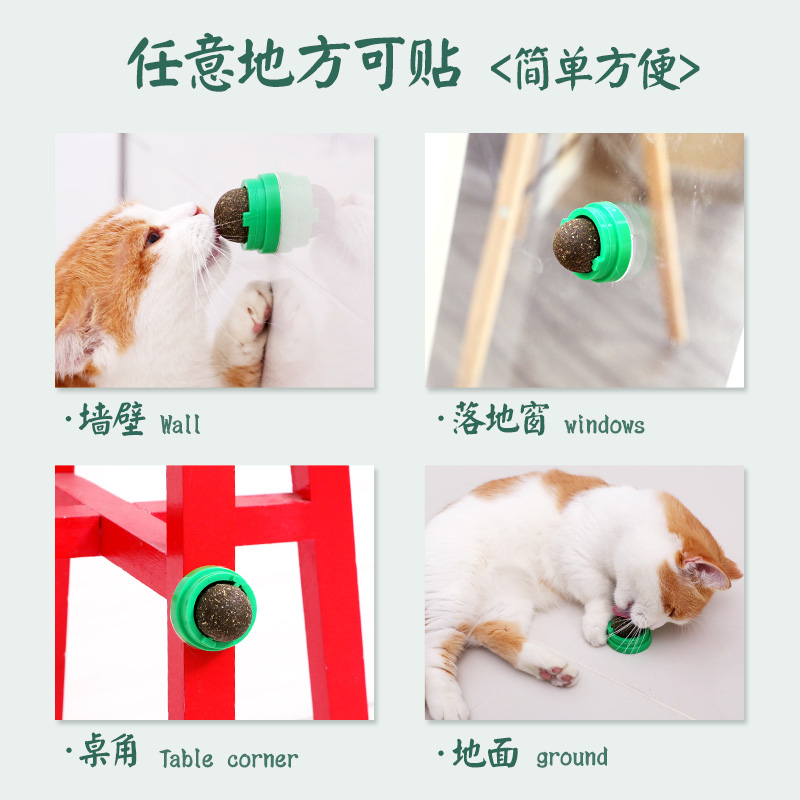 任意地方可贴 <简单方便>

·墙壁 Wall

·落地窗 windows

·桌角 Table corner

·地面 ground