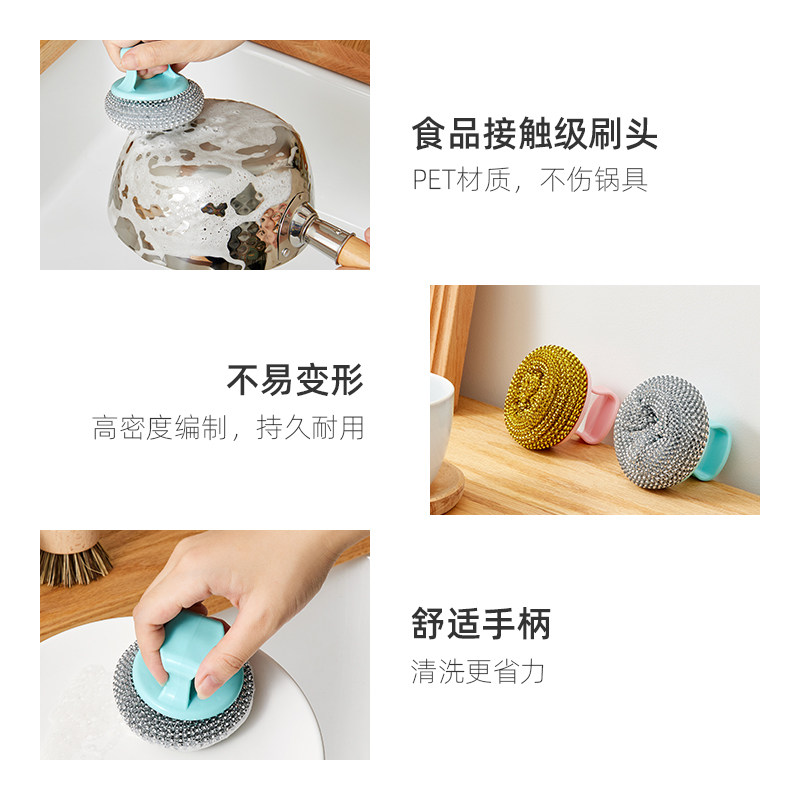 食品接触级刷头
PET材质，不伤锅具

不易变形
高密度编制，持久耐用

舒适手柄
清洗更省力