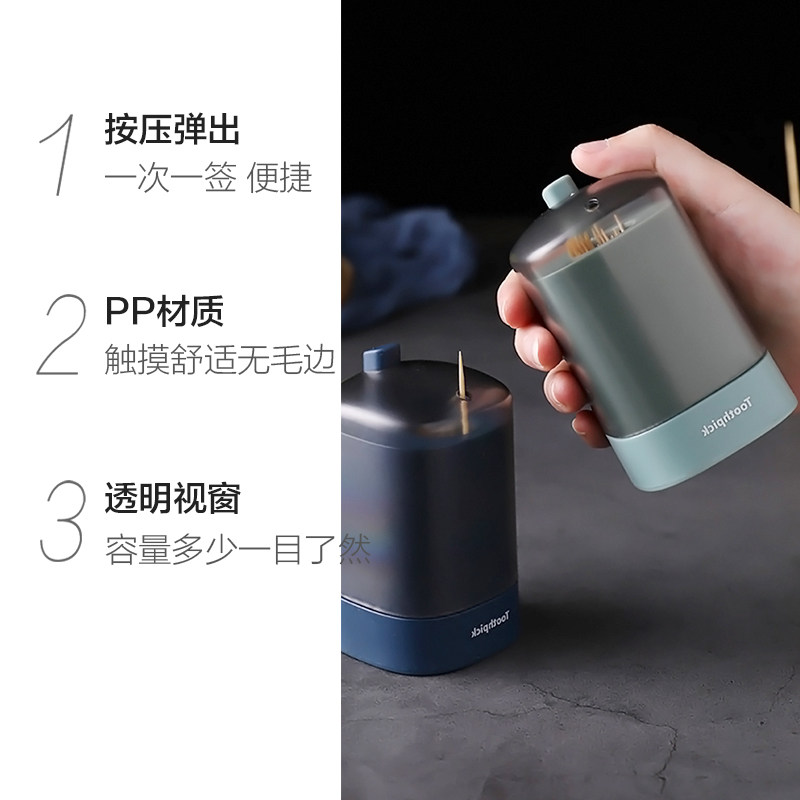 1 按压弹出
一次一签 便捷

2 PP材质
触摸舒适无毛边

3 透明视窗
容量多少一目了然

Toothpick

Toothpick