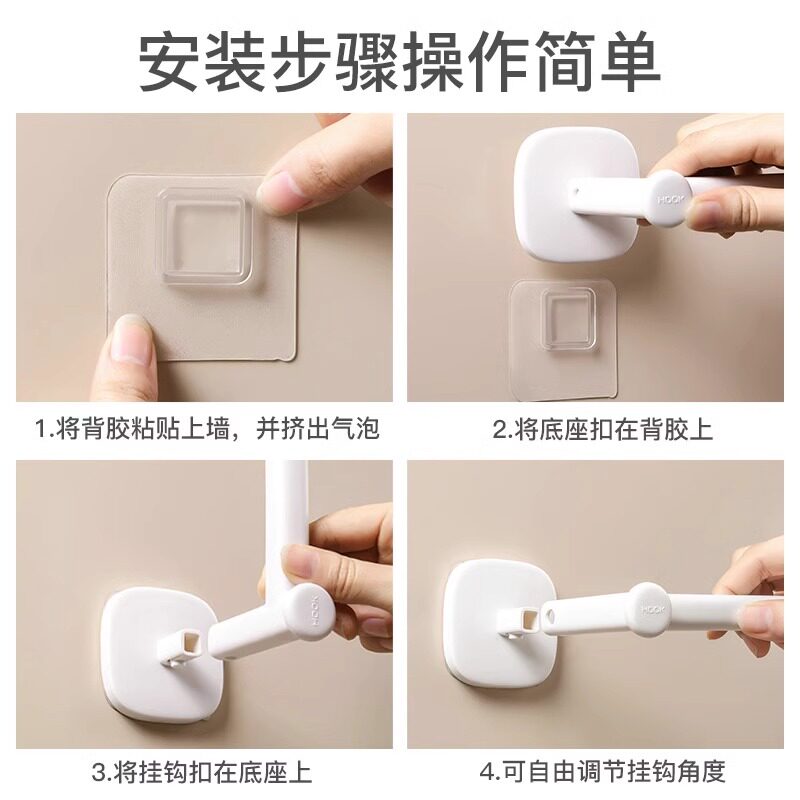 安装步骤操作简单

HOOK

1.将背胶粘贴上墙，并挤出气泡

2.将底座扣在背胶上

HOOK

HOOK

3.将挂钩扣在底座上

4.可自由调节挂钩角度