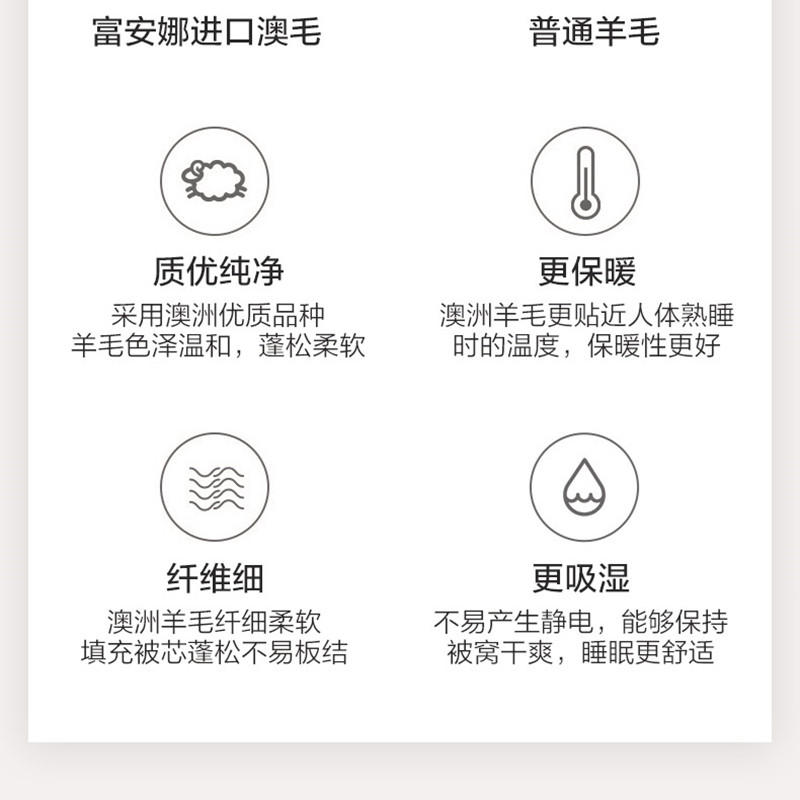 富安娜进口澳毛

质优纯净

采用澳洲优质品种
羊毛色泽温和，蓬松柔软

纤维细

澳洲羊毛纤细柔软
填充被芯蓬松不易板结

普通羊毛

更保暖

澳洲羊毛更贴近人体熟睡
时的温度，保暖性更好

更吸湿

不易产生静电，能够保持
被窝干爽，睡眠更舒适