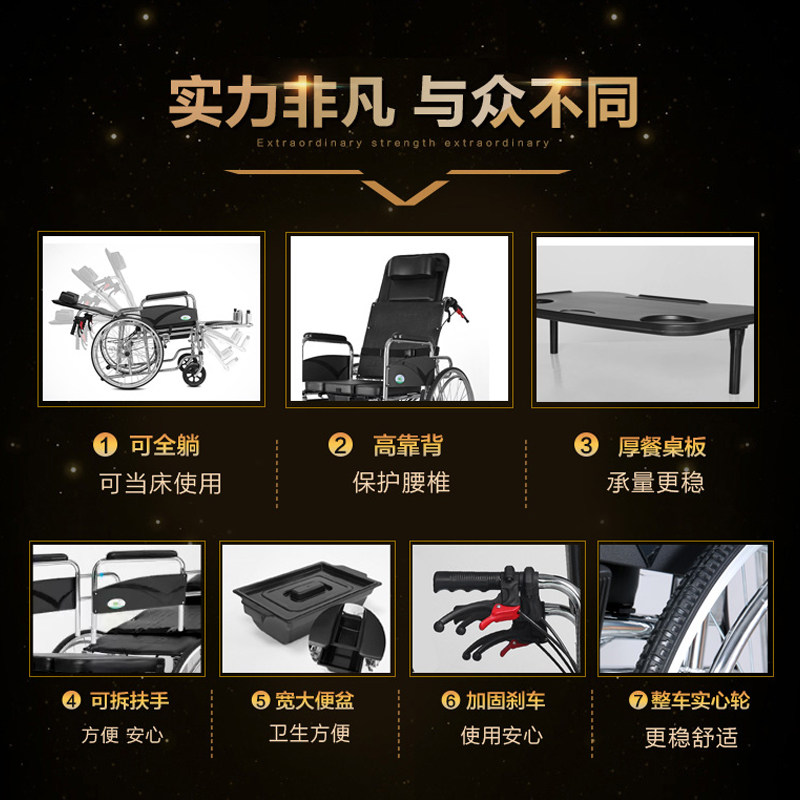 实力非凡 与众不同

Extraordinary strength extraordinary

1 可全躺
可当床使用

2 高靠背
保护腰椎

3 厚餐桌板
承量更稳

4 可拆扶手
方便 安心

5 宽大便盆
卫生方便

6 加固刹车
使用安心

7 整车实心轮
更稳舒适