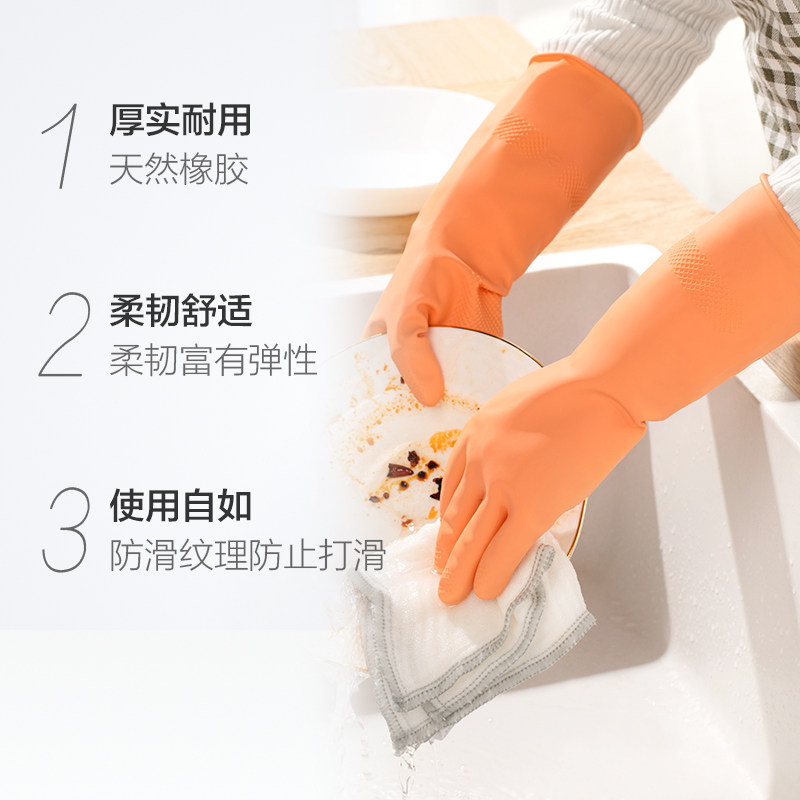 1 厚实耐用
天然橡胶

2 柔韧舒适
柔韧富有弹性

3 使用自如
防滑纹理防止打滑