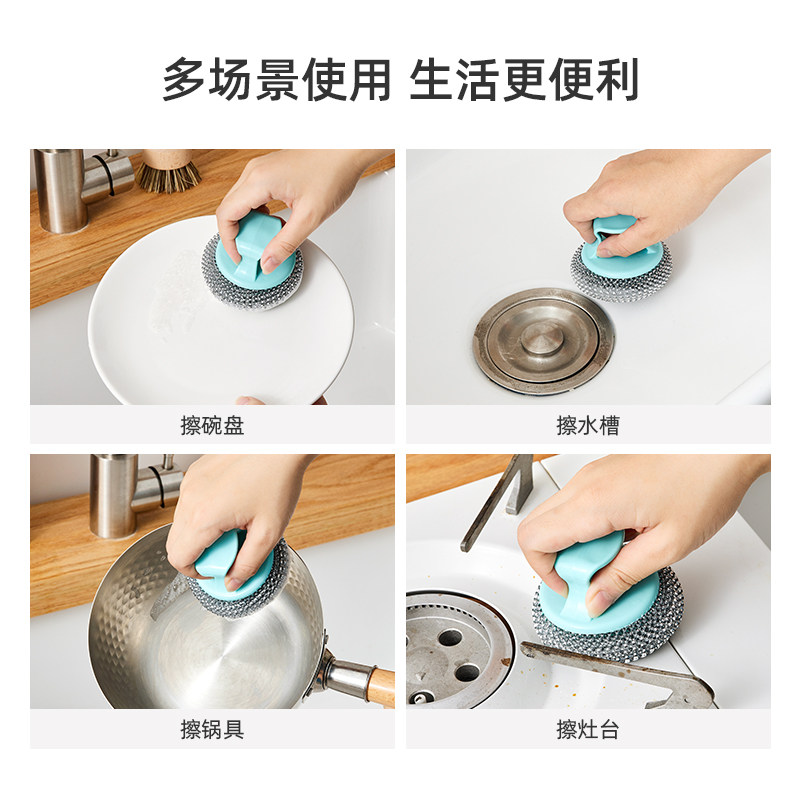 多场景使用 生活更便利

擦碗盘

擦水槽

擦锅具

擦灶台