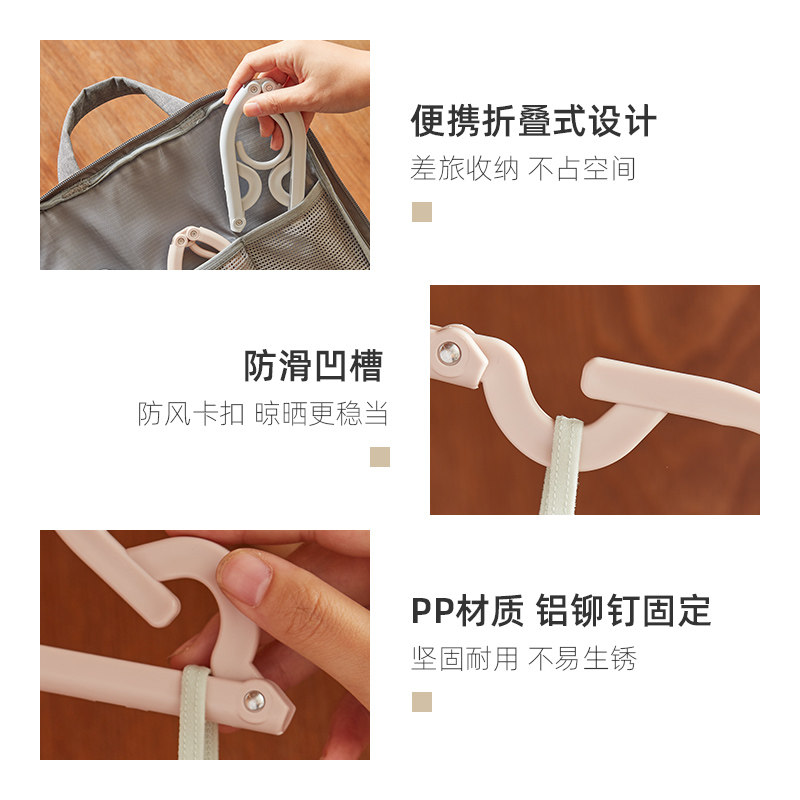 便携折叠式设计
差旅收纳 不占空间

防滑凹槽
防风卡扣 晾晒更稳当

PP材质 铝铆钉固定
坚固耐用 不易生锈