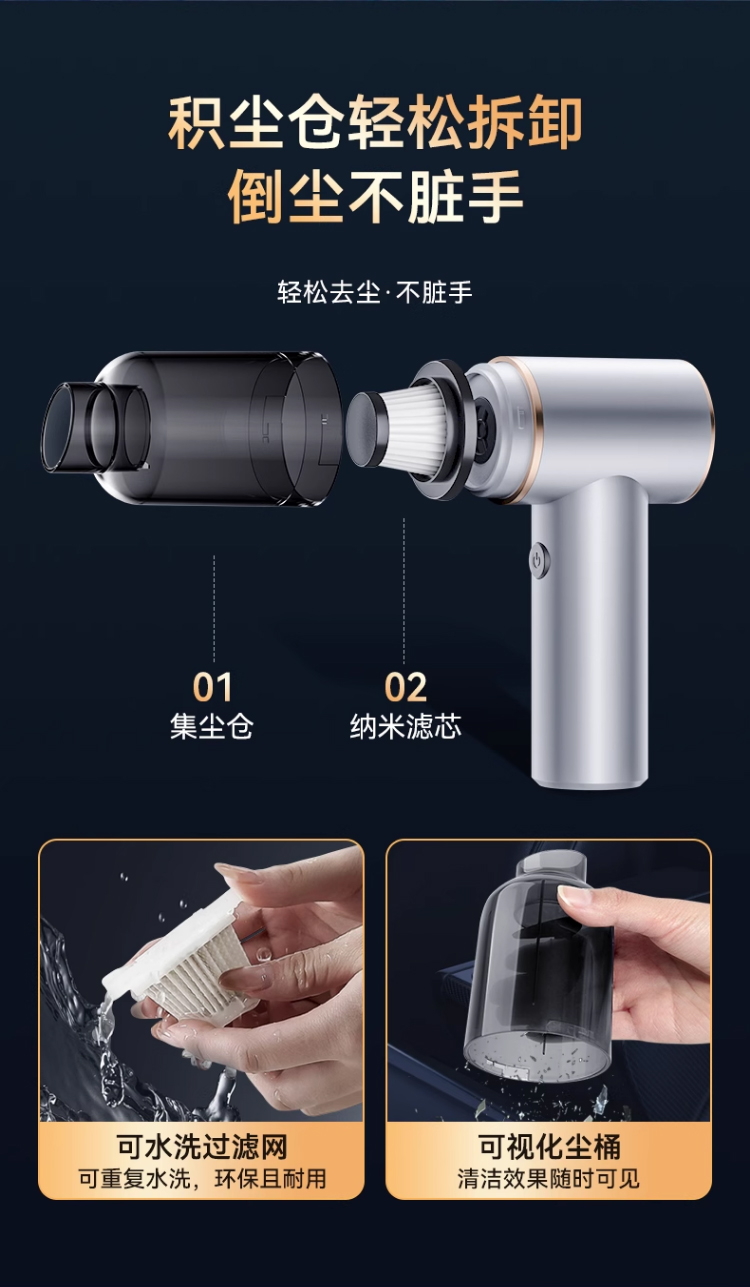 积尘仓轻松拆卸
倒尘不脏手

轻松去尘·不脏手

01
集尘仓

02
纳米滤芯

可水洗过滤网
可重复水洗，环保且耐用

可视化尘桶
清洁效果随时可见