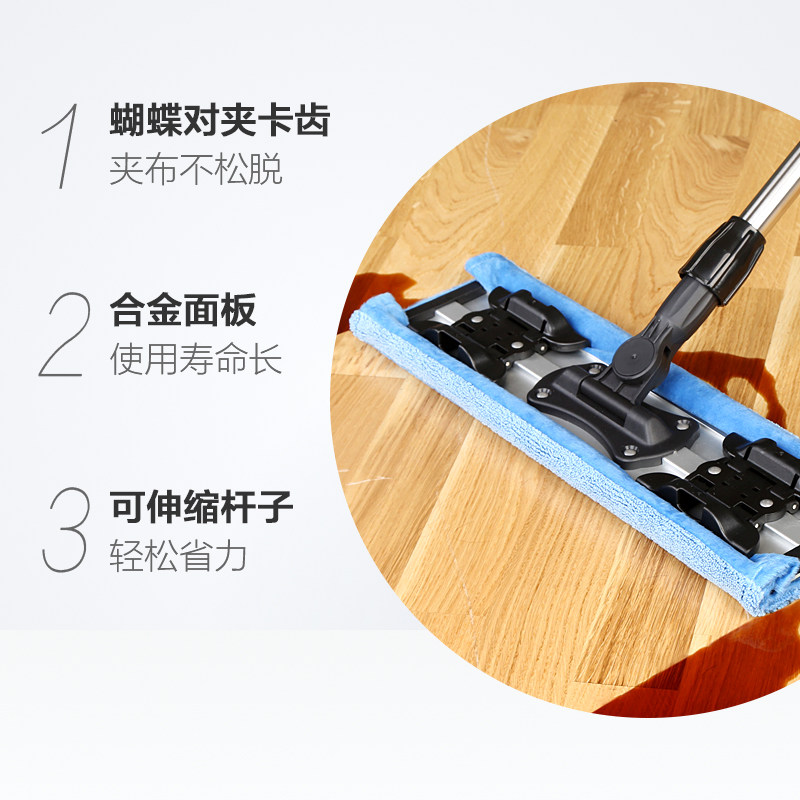 1 蝴蝶对夹卡齿
夹布不松脱

2 合金面板
使用寿命长

3 可伸缩杆子
轻松省力