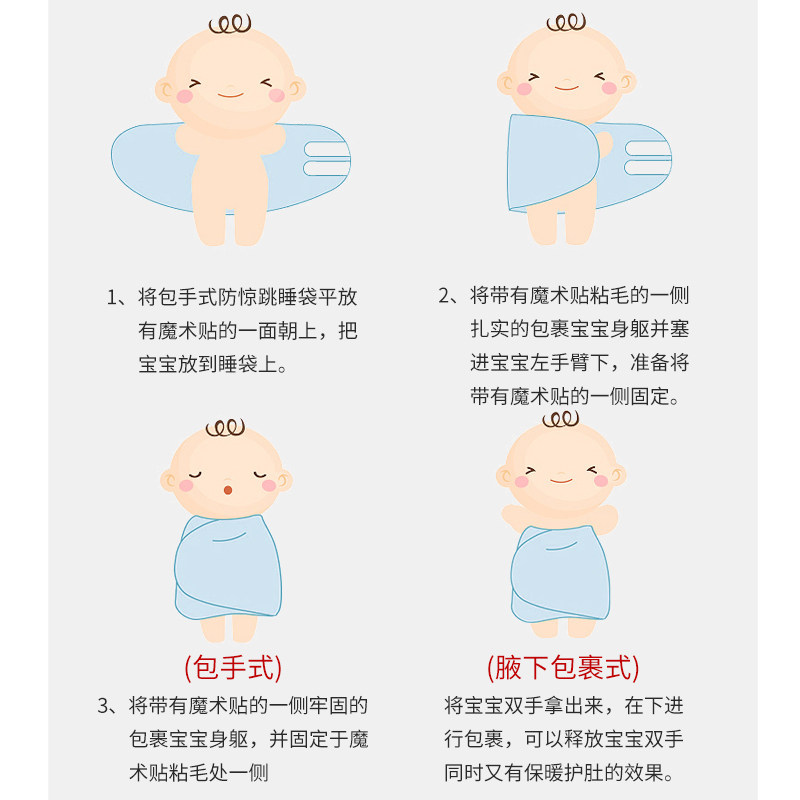 1、将包手式防惊跳睡袋平放有魔术贴的一面朝上，把宝宝放到睡袋上。

2、将带有魔术贴粘毛的一侧扎实的包裹宝宝身躯并塞进宝宝左手臂下，准备将带有魔术贴的一侧固定。

(包手式)

3、将带有魔术贴的一侧牢固的包裹宝宝身躯，并固定于魔术贴粘毛处一侧

(腋下包裹式)

将宝宝双手拿出来，在下进行包裹，可以释放宝宝双手同时又有保暖护肚的效果。