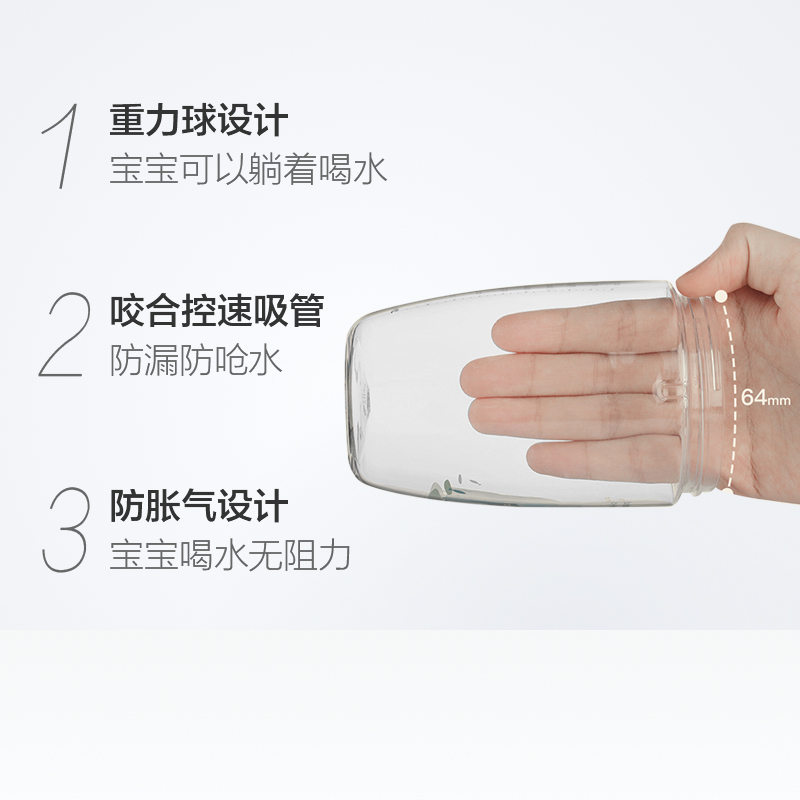 1 重力球设计
宝宝可以躺着喝水

2 咬合控速吸管
防漏防呛水

3 防胀气设计
宝宝喝水无阻力

64mm