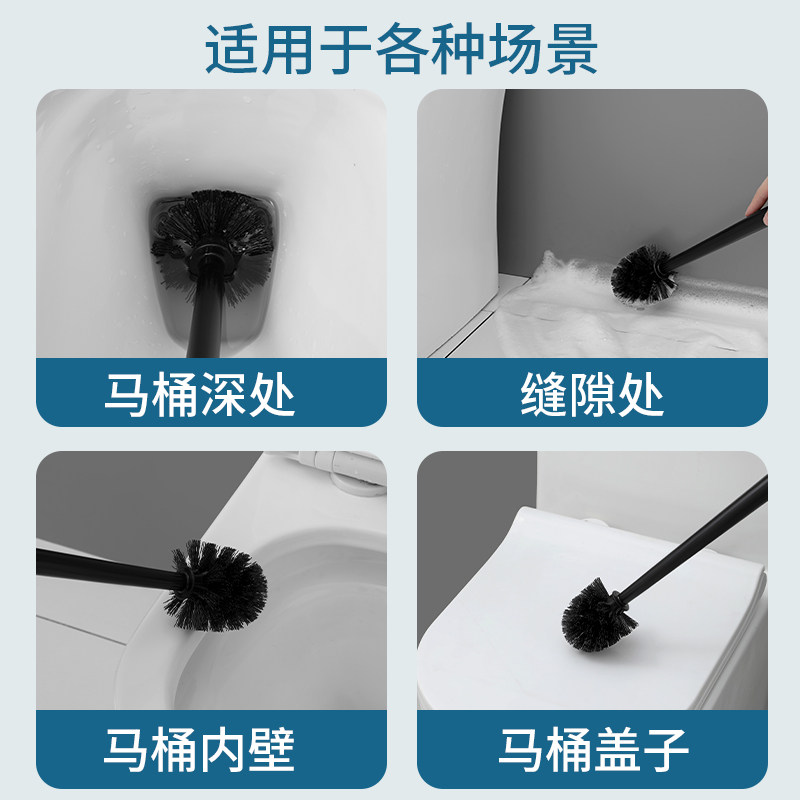 适用于各种场景

马桶深处

缝隙处

马桶内壁

马桶盖子