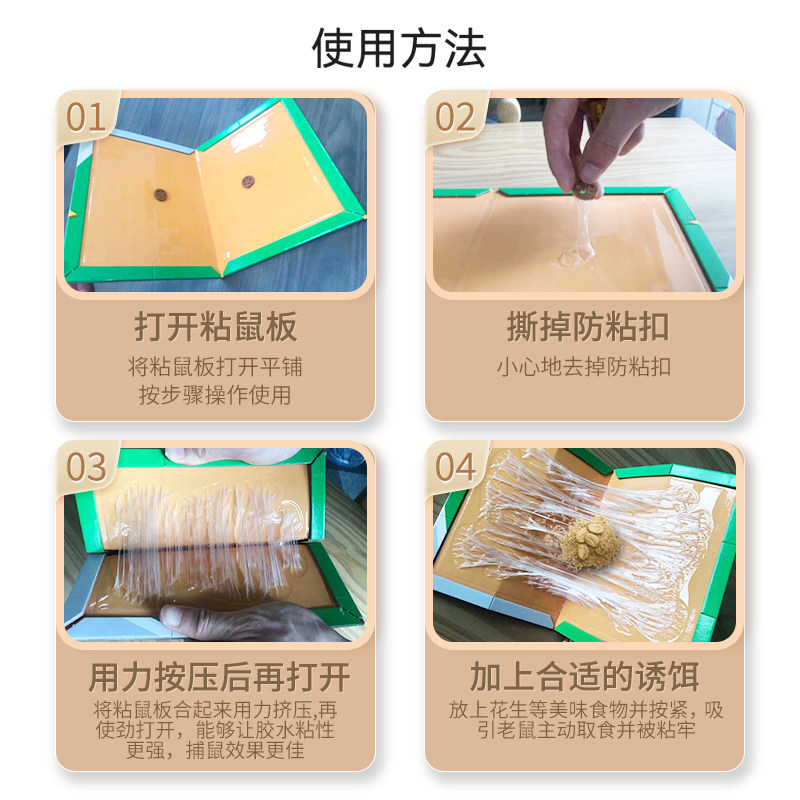 使用方法

01

打开粘鼠板

将粘鼠板打开平铺
按步骤操作使用

02

撕掉防粘扣

小心地去掉防粘扣

03

用力按压后再打开

将粘鼠板合起来用力挤压,再使劲打开，能够让胶水粘性更强，捕鼠效果更佳

04

加上合适的诱饵

放上花生等美味食物并按紧，吸引老鼠主动取食并被粘牢