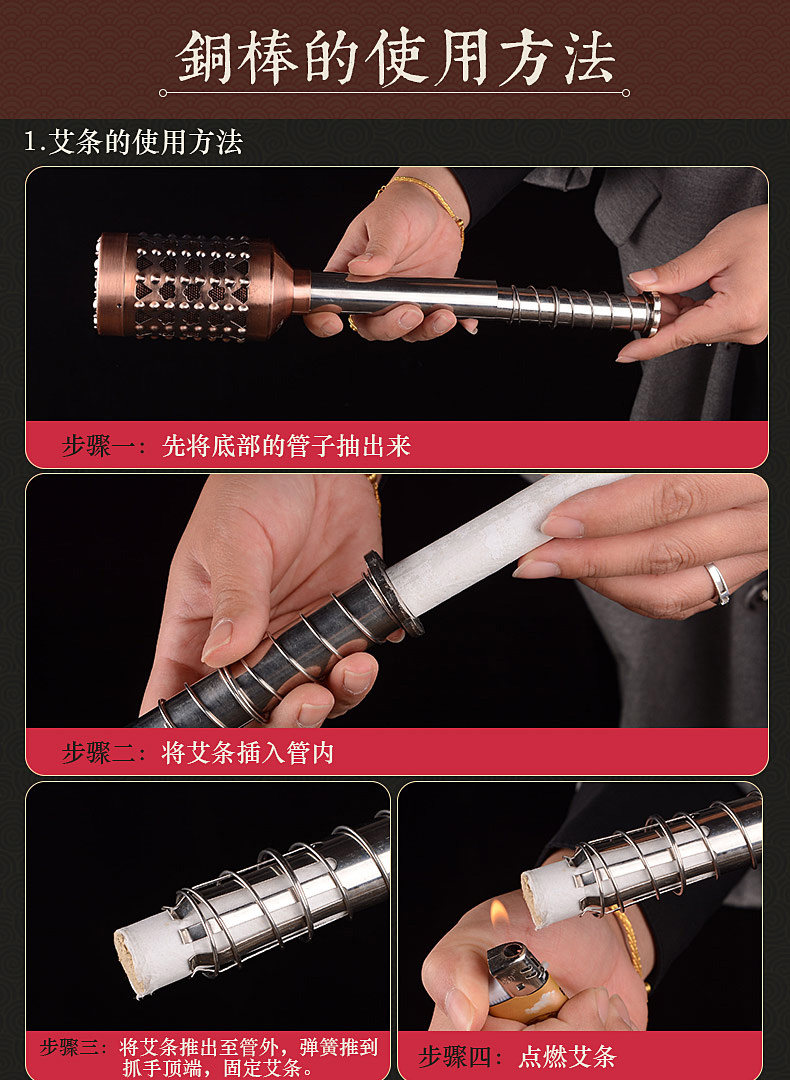 銅棒的使用方法

1.艾条的使用方法

步骤一：先将底部的管子抽出来

步骤二：将艾条插入管内

步骤三：将艾条推出至管外，弹簧推到抓手顶端，固定艾条。

步骤四：点燃艾条