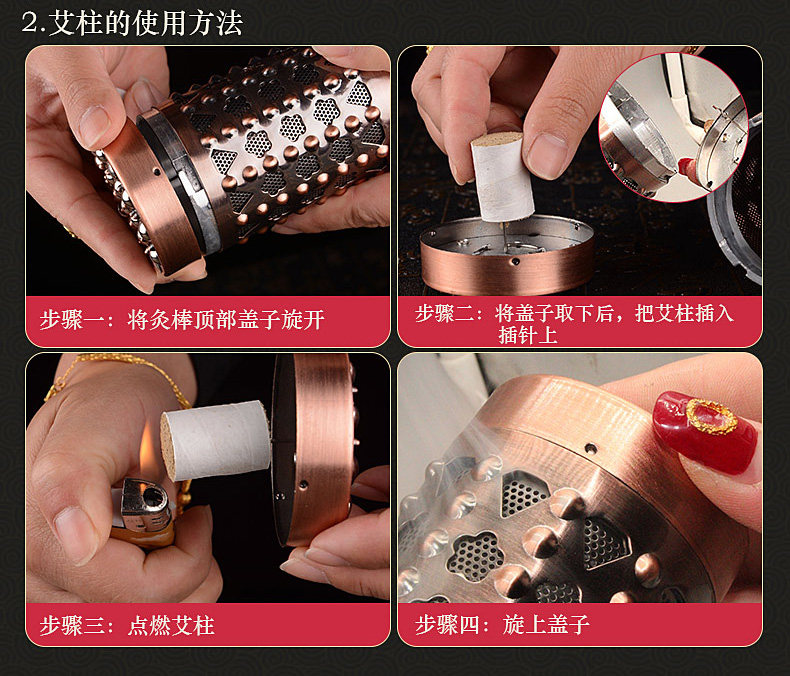 2.艾柱的使用方法

步骤一：将灸棒顶部盖子旋开

步骤二：将盖子取下后，把艾柱插入插针上

步骤三：点燃艾柱

步骤四：旋上盖子