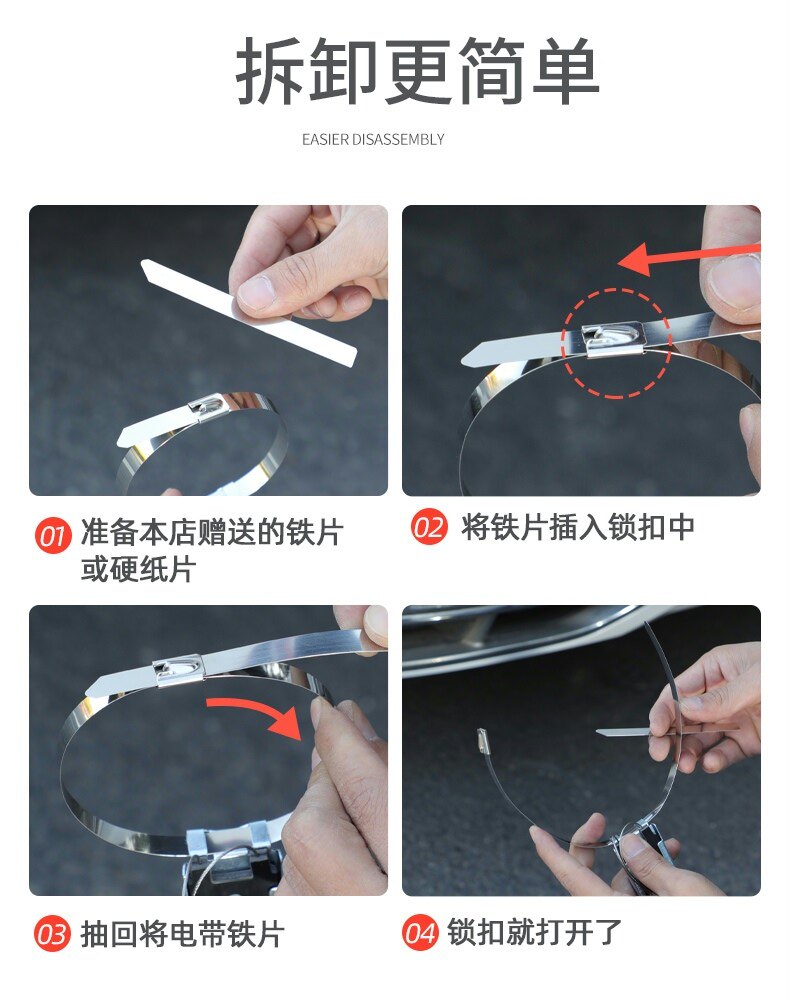 拆卸更简单

EASIER DISASSEMBLY

01 准备本店赠送的铁片或硬纸片

02 将铁片插入锁扣中

03 抽回将电带铁片

04 锁扣就打开了