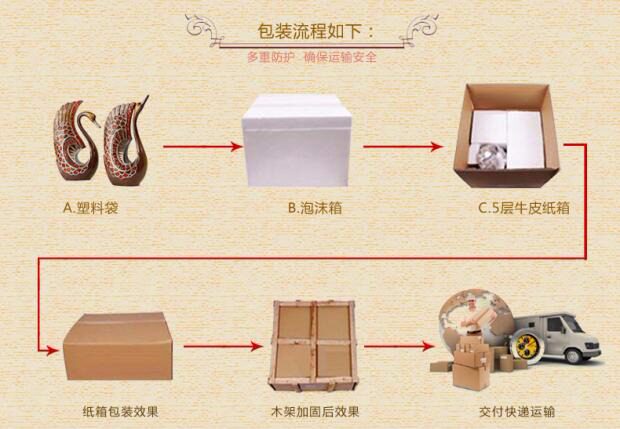 包装流程如下：
多重防护 确保运输安全

A.塑料袋

B.泡沫箱

C.5层牛皮纸箱

纸箱包装效果

木架加固后效果

交付快递运输