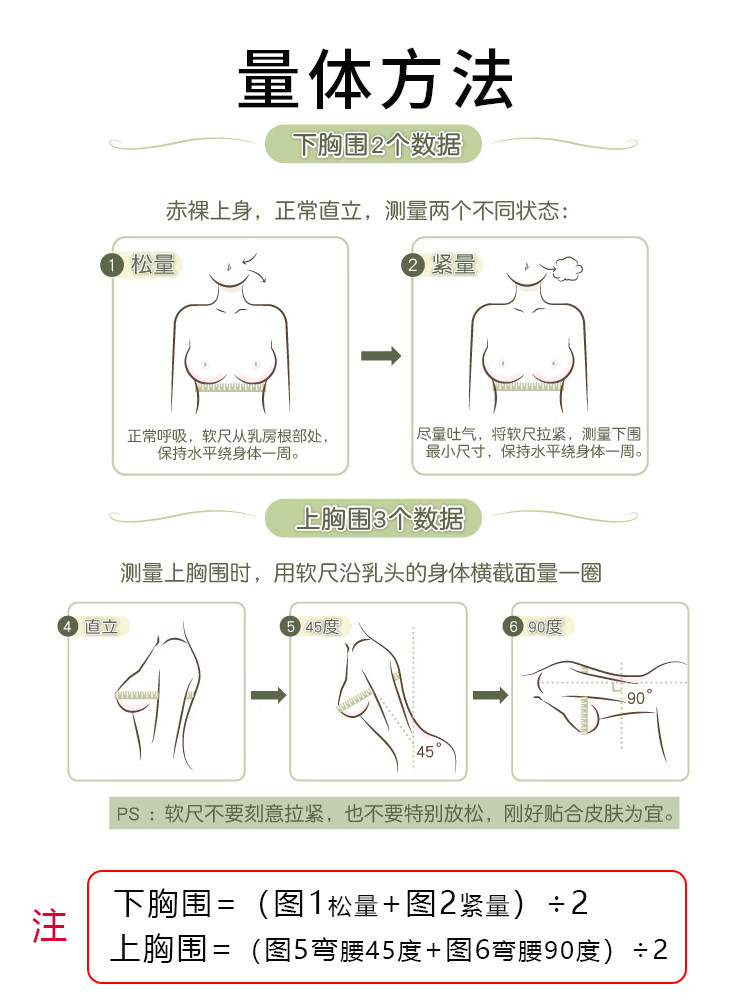 量体方法

下胸围2个数据

赤裸上身，正常直立，测量两个不同状态：

1 松量

正常呼吸，软尺从乳房根部处，保持水平绕身体一周。

2 紧量

尽量吐气，将软尺拉紧，测量下围最小尺寸，保持水平绕身体一周。

上胸围3个数据

测量上胸围时，用软尺沿乳头的身体横截面量一圈

4 直立

5 45度

45°

6 90度

90°

PS：软尺不要刻意拉紧，也不要特别放松，刚好贴合皮肤为宜。

注

下胸围＝（图1松量＋图2紧量）÷2
上胸围＝（图5弯腰45度＋图6弯腰90度）÷2