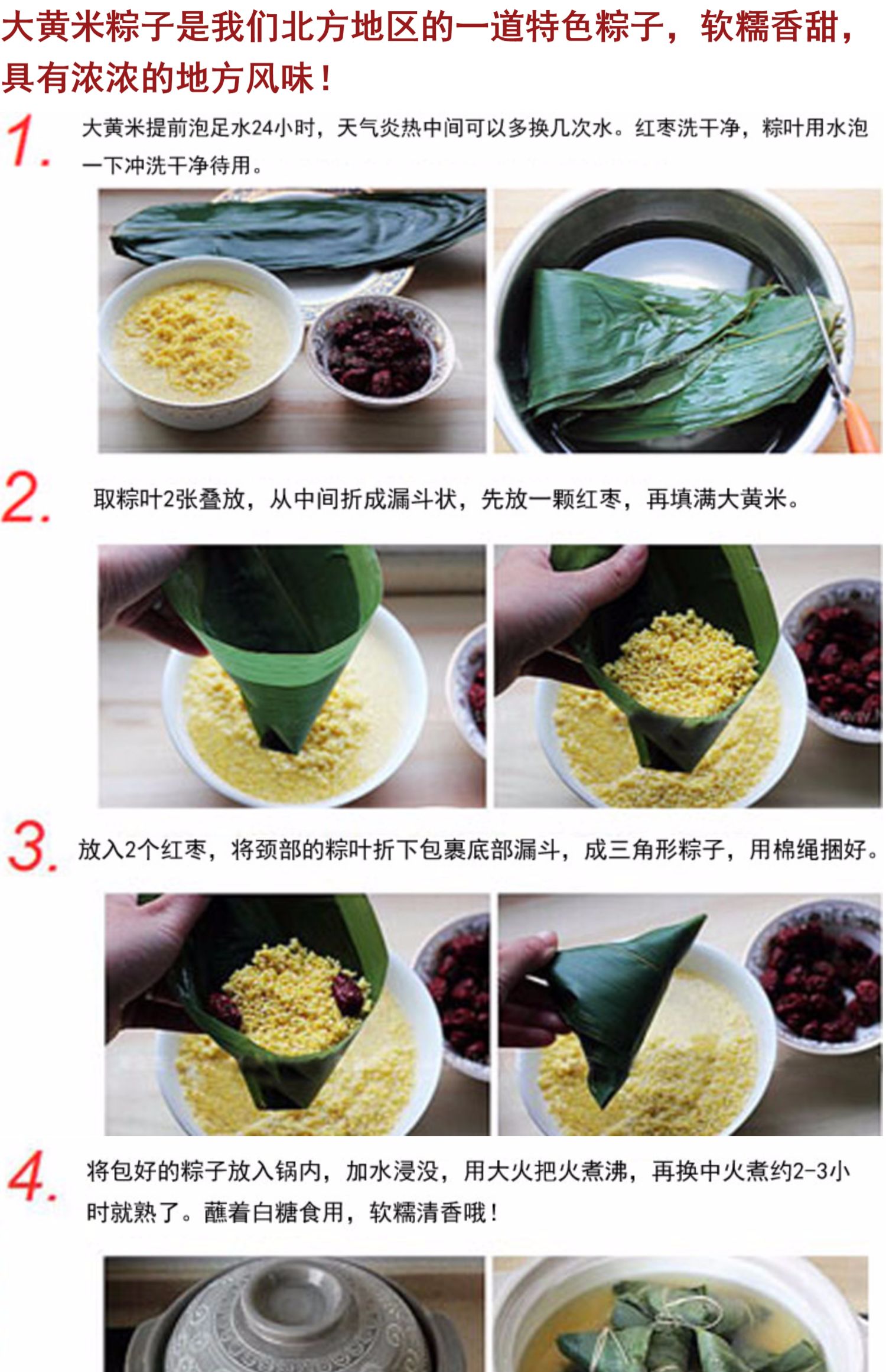 大黄米粽子是我们北方地区的一道特色粽子，软糯香甜，具有浓浓的地方风味！

1. 大黄米提前泡足水24小时，天气炎热中间可以多换几次水。红枣洗干净，粽叶用水泡一下冲洗干净待用。

2. 取粽叶2张叠放，从中间折成漏斗状，先放一颗红枣，再填满大黄米。

3. 放入2个红枣，将颈部的粽叶折下包裹底部漏斗，成三角形粽子，用棉绳捆好。

4. 将包好的粽子放入锅内，加水浸没，用大火把火煮沸，再换中火煮约2-3小时就熟了。蘸着白糖食用，软糯清香哦！