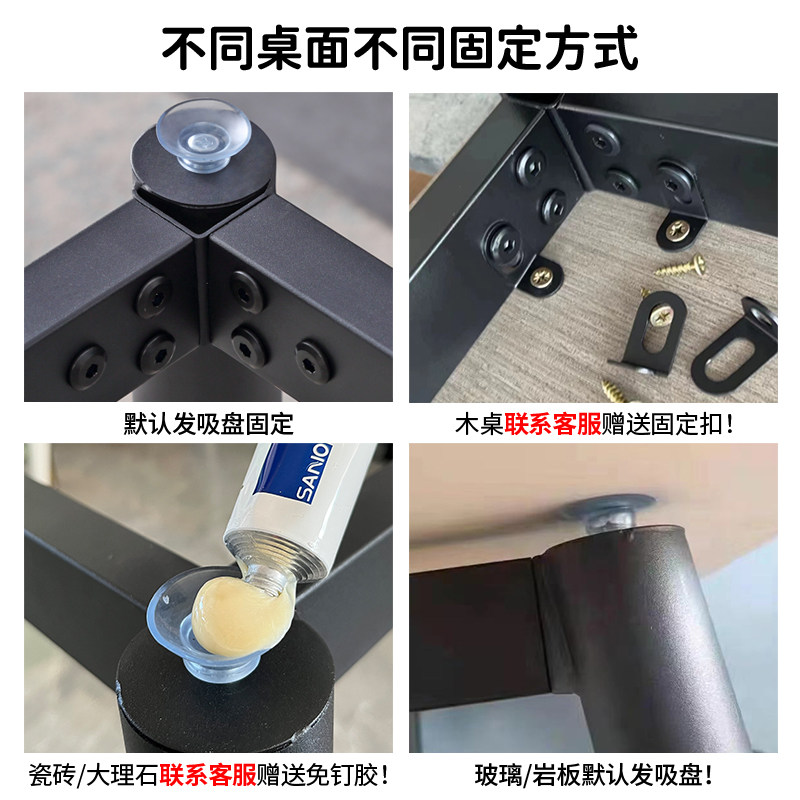 不同桌面不同固定方式

默认发吸盘固定

木桌联系客服赠送固定扣！

SANIO

瓷砖/大理石联系客服赠送免钉胶！

玻璃/岩板默认发吸盘！