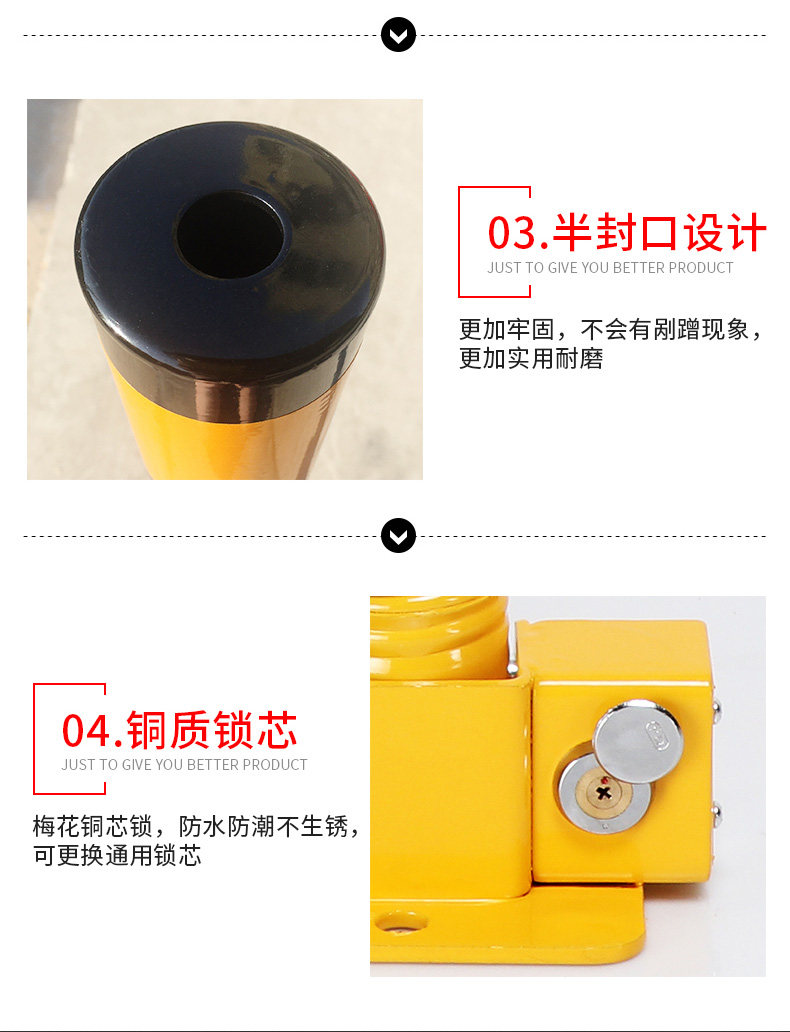 03.半封口设计
JUST TO GIVE YOU BETTER PRODUCT

更加牢固，不会有剐蹭现象，更加实用耐磨

04.铜质锁芯
JUST TO GIVE YOU BETTER PRODUCT

梅花铜芯锁，防水防潮不生锈，可更换通用锁芯