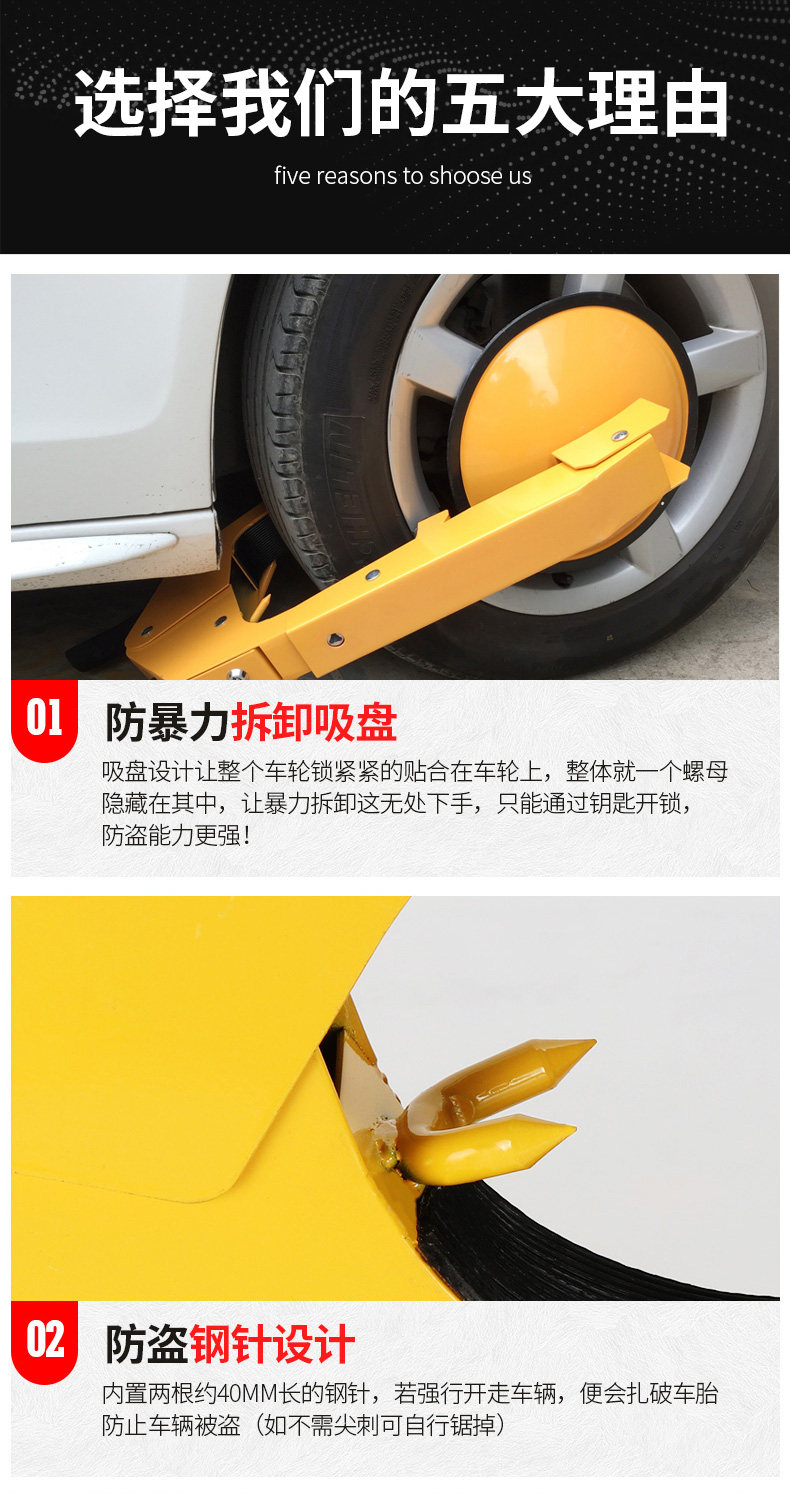 选择我们的五大理由

five reasons to shoose us

01 防暴力拆卸吸盘

吸盘设计让整个车轮锁紧紧的贴合在车轮上，整体就一个螺母隐藏在其中，让暴力拆卸这无处下手，只能通过钥匙开锁，防盗能力更强！

02 防盗钢针设计

内置两根约40MM长的钢针，若强行开走车辆，便会扎破车胎防止车辆被盗（如不需尖刺可自行锯掉）