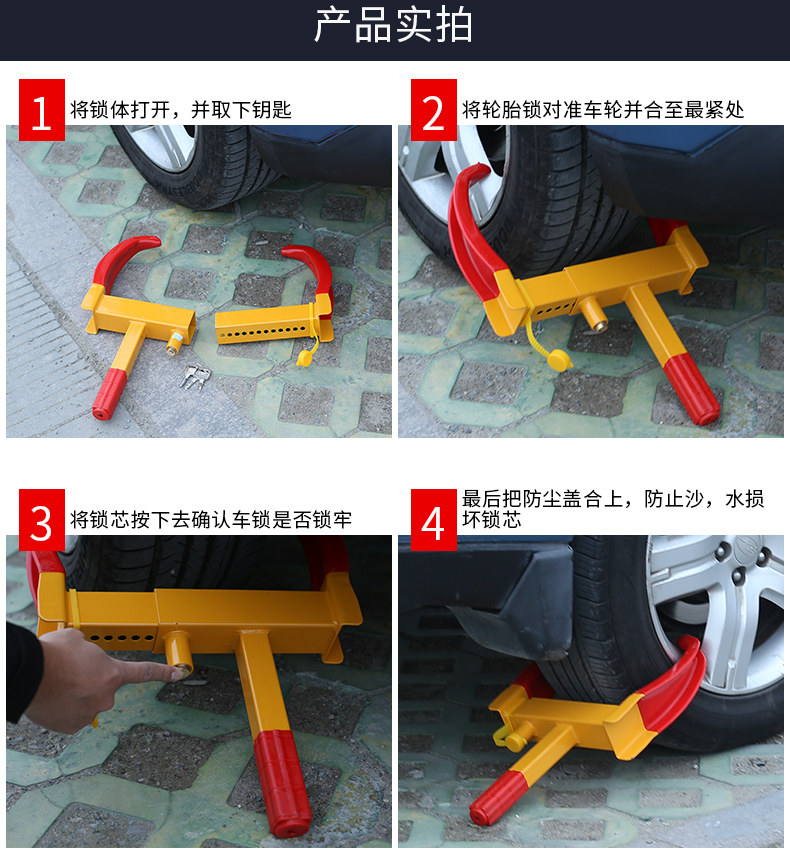 产品实拍

1 将锁体打开，并取下钥匙

2 将轮胎锁对准车轮并合至最紧处

3 将锁芯按下去确认车锁是否锁牢

4 最后把防尘盖合上，防止沙，水损坏锁芯