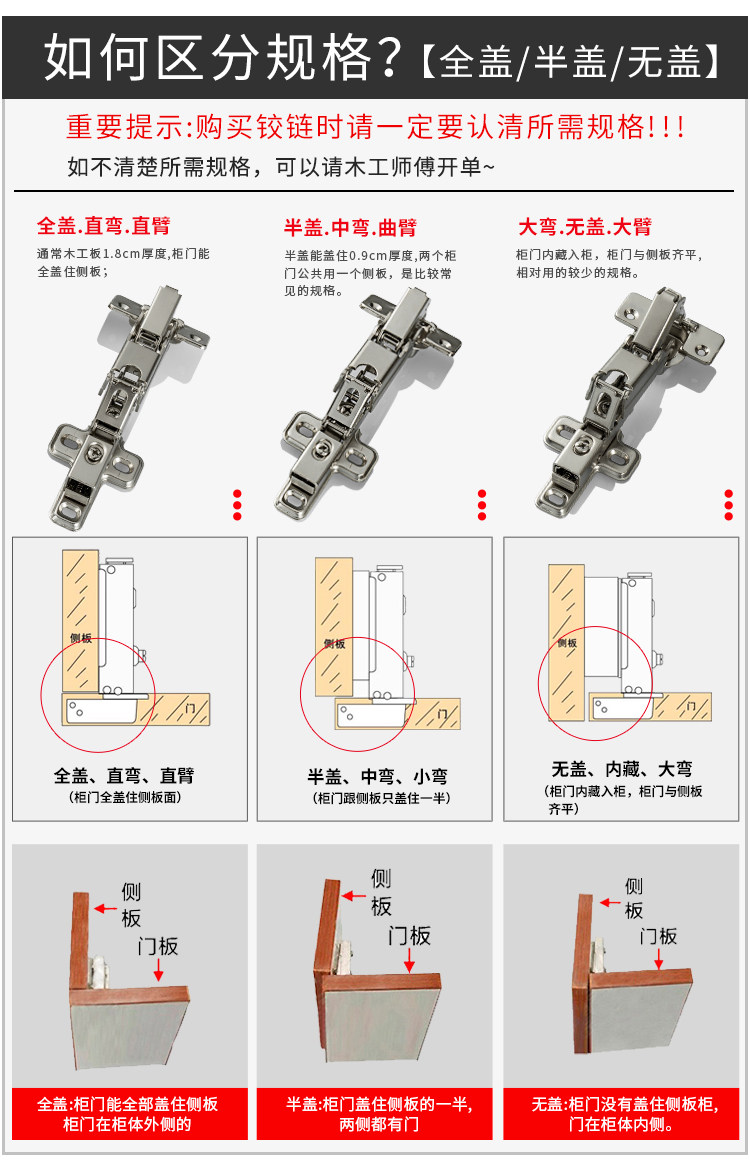 如何区分规格?【全盖/半盖/无盖】

重要提示:购买铰链时请一定要认清所需规格!!!

如不清楚所需规格，可以请木工师傅开单~

全盖.直弯.直臂

通常木工板1.8cm厚度,柜门能全盖住侧板;

半盖.中弯.曲臂

半盖能盖住0.9cm厚度,两个柜门公共用一个侧板，是比较常见的规格。

大弯.无盖.大臂

柜门内藏入柜，柜门与侧板齐平，相对用的较少的规格。

侧板

门

全盖、直弯、直臂

(柜门全盖住侧板面)

侧板

门

半盖、中弯、小弯

(柜门跟侧板只盖住一半)

侧板

门

无盖、内藏、大弯

(柜门内藏入柜，柜门与侧板齐平)

侧板

门板

侧板

门板

侧板

门板

全盖:柜门能全部盖住侧板
柜门在柜体外侧的

半盖:柜门盖住侧板的一半,
两侧都有门

无盖:柜门没有盖住侧板柜,
门在柜体内侧。