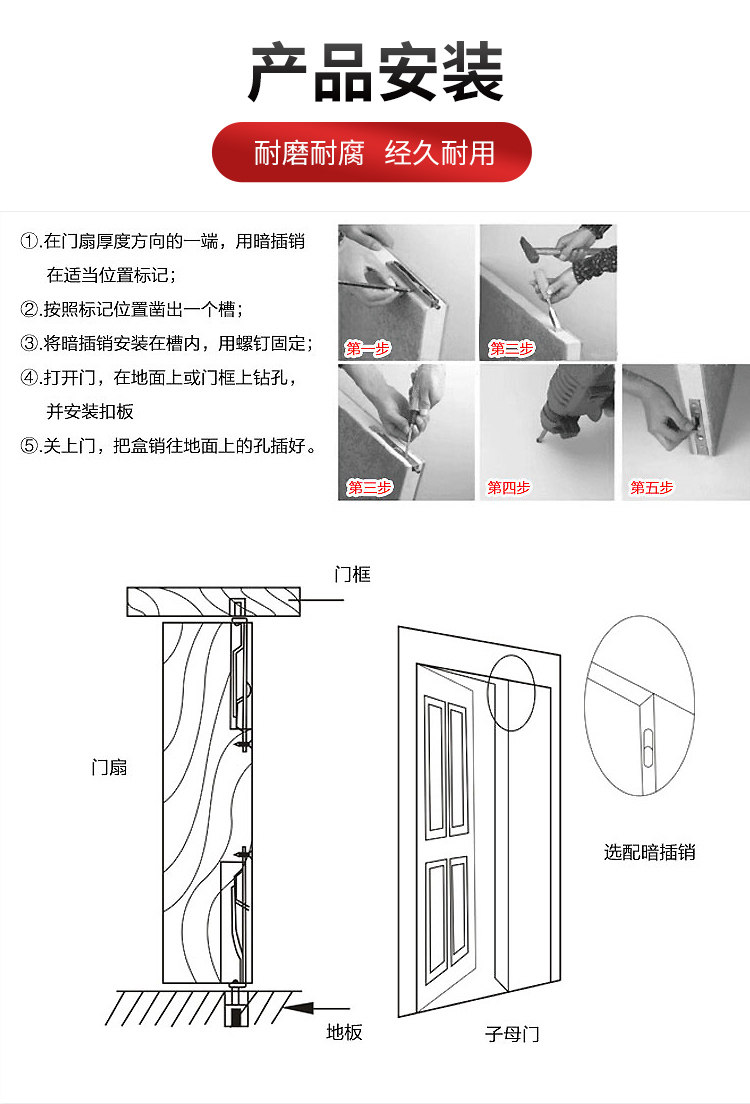 产品安装

耐磨耐腐 经久耐用

①.在门扇厚度方向的一端，用暗插销在适当位置标记；
②.按照标记位置凿出一个槽；
③.将暗插销安装在槽内，用螺钉固定；
④.打开门，在地面上或门框上钻孔，并安装扣板
⑤.关上门，把盒销往地面上的孔插好。

第一步
第二步
第三步
第四步
第五步

门框
门扇
地板
子母门
选配暗插销