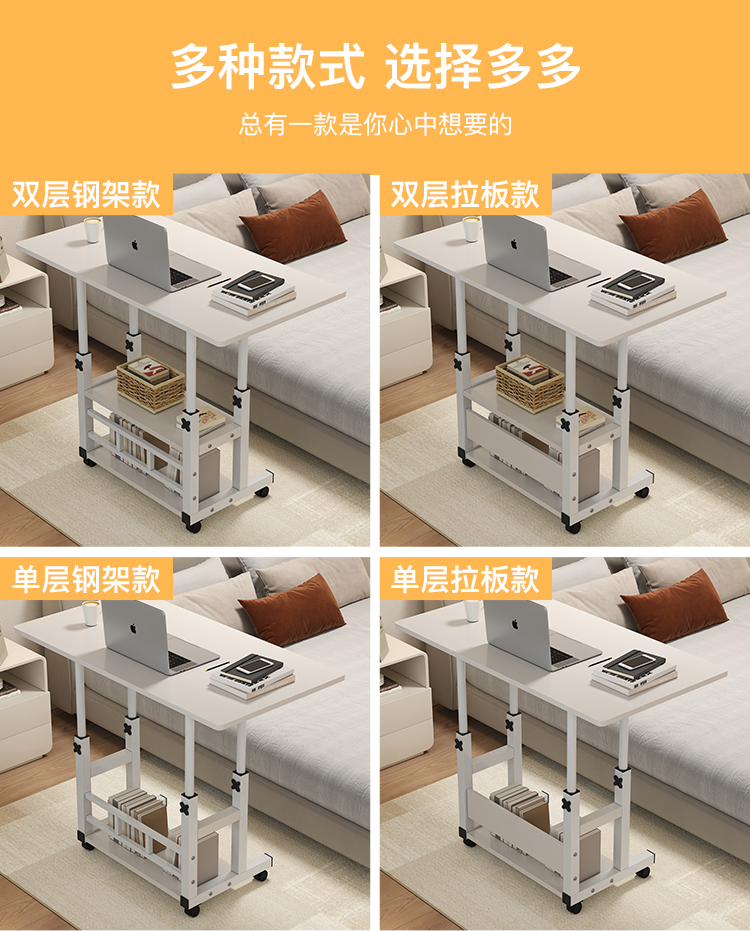 多种款式 选择多多

总有一款是你心中想要的

双层钢架款

双层拉板款

单层钢架款

单层拉板款