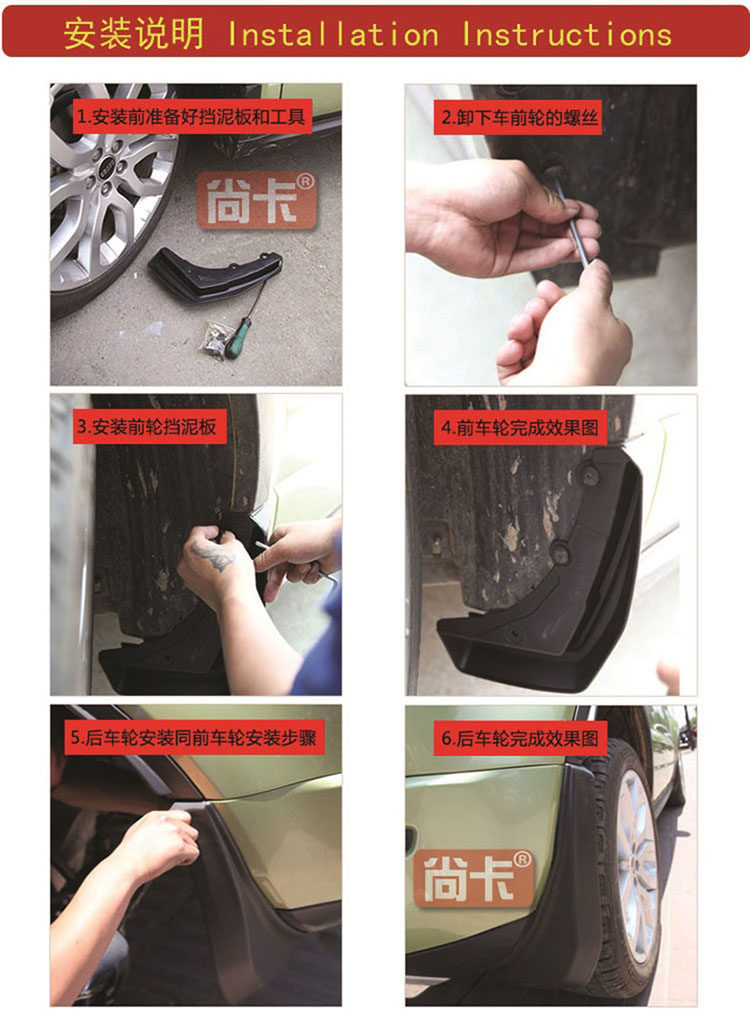 安装说明 Installation Instructions

1.安装前准备好挡泥板和工具

尚卡®

2.卸下车前轮的螺丝

3.安装前轮挡泥板

4.前车轮完成效果图

5.后车轮安装同前车轮安装步骤

6.后车轮完成效果图

尚卡®