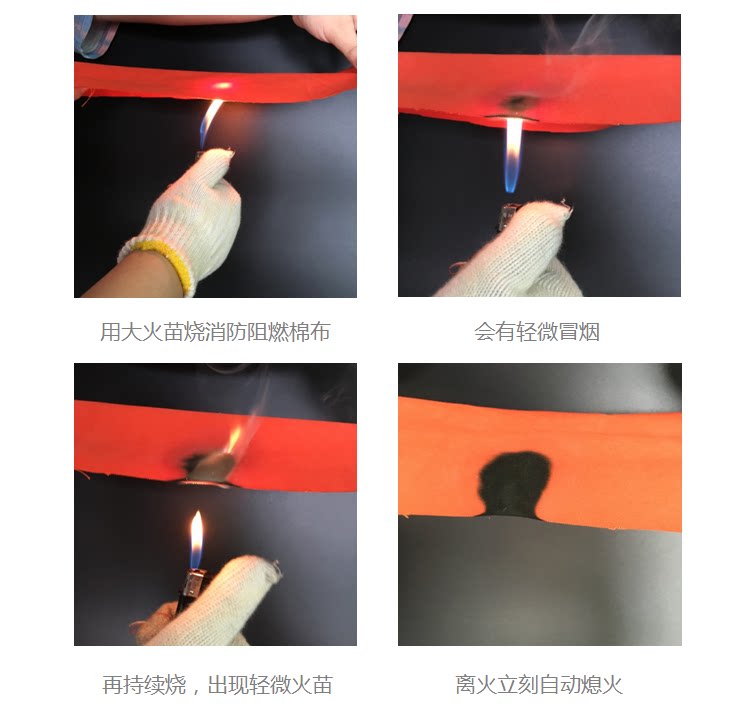 用大火苗烧消防阻燃棉布

会有轻微冒烟

再持续烧，出现轻微火苗

离火立刻自动熄火