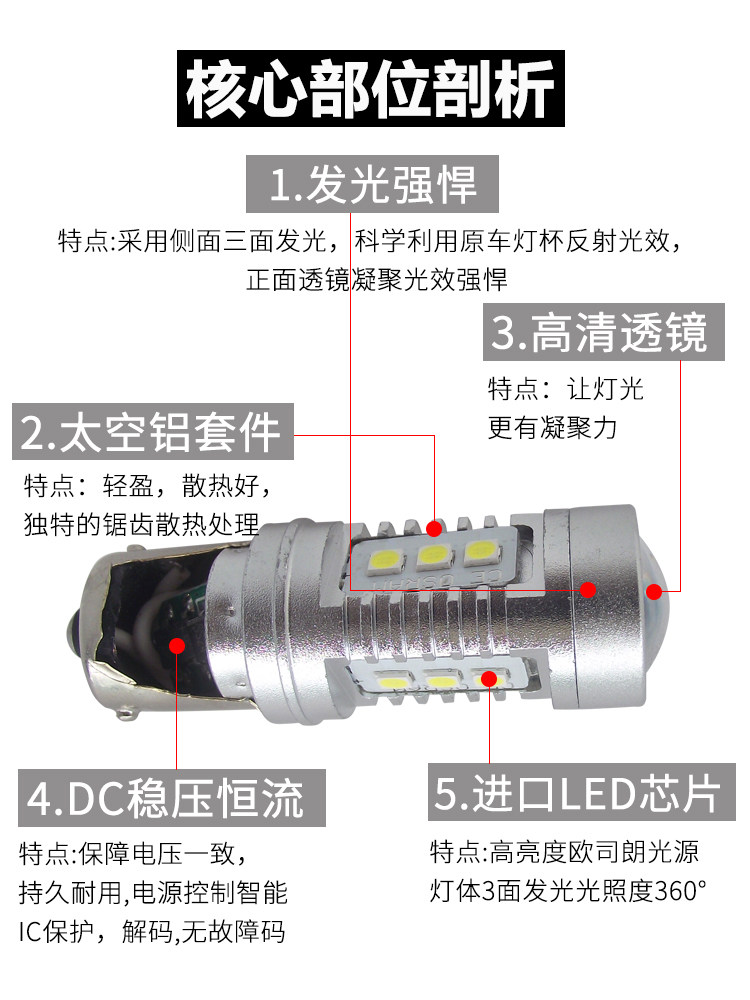 核心部位剖析

1.发光强悍

特点:采用侧面三面发光，科学利用原车灯杯反射光效，正面透镜凝聚光效强悍

3.高清透镜

特点：让灯光更有凝聚力

2.太空铝套件

特点：轻盈，散热好，独特的锯齿散热处理

4.DC稳压恒流

特点:保障电压一致，持久耐用,电源控制智能IC保护，解码,无故障码

5.进口LED芯片

特点:高亮度欧司朗光源灯体3面发光光照度360°