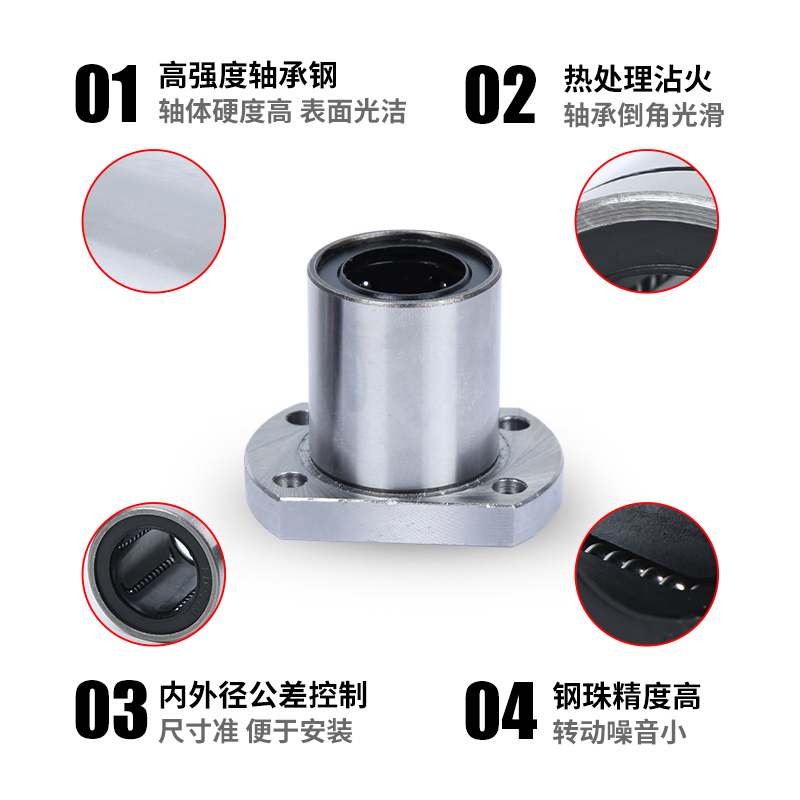 01 高强度轴承钢
轴体硬度高 表面光洁

02 热处理沾火
轴承倒角光滑

03 内外径公差控制
尺寸准 便于安装

04 钢珠精度高
转动噪音小