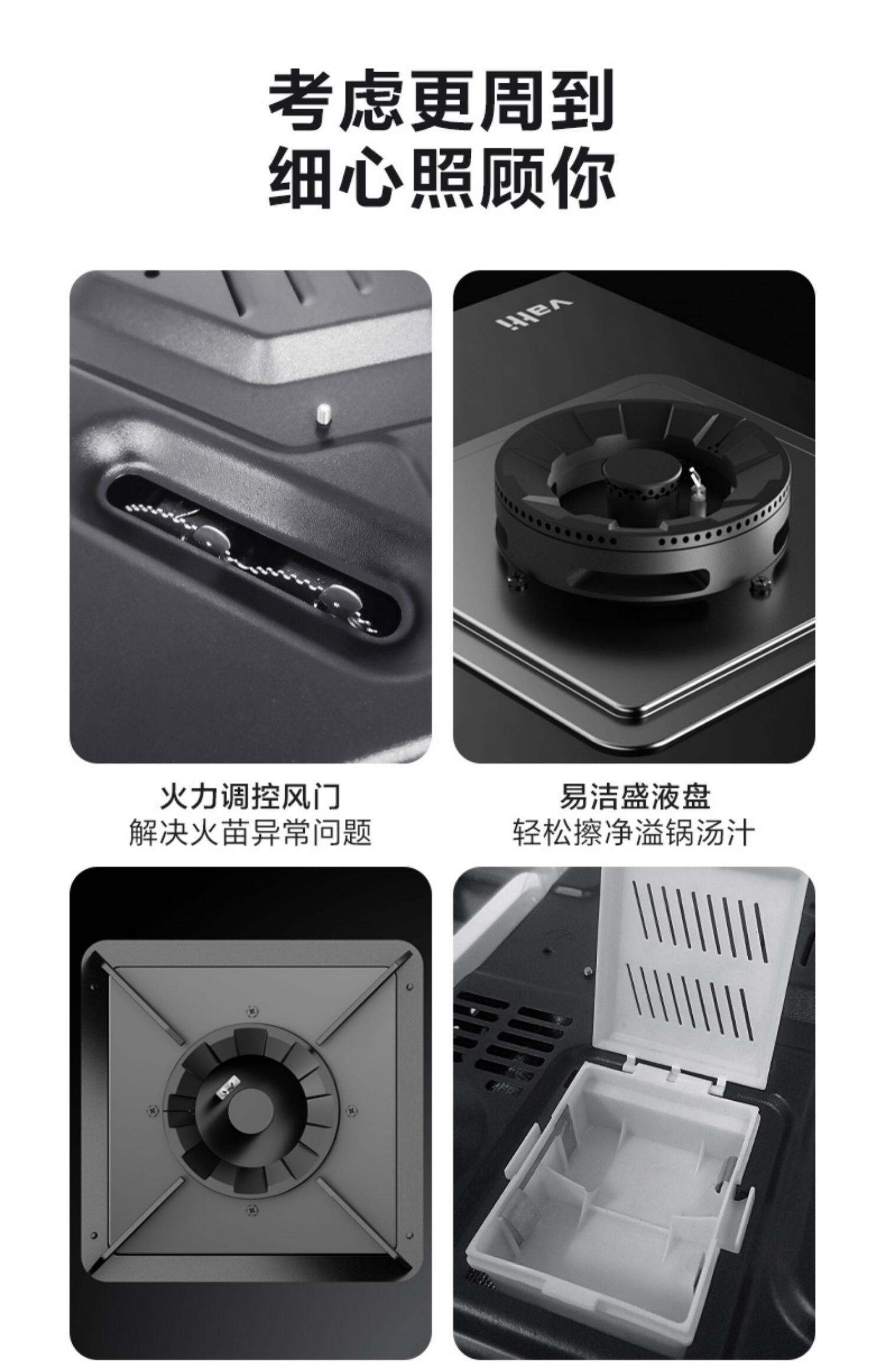 考虑更周到
细心照顾你

vatti

火力调控风门
解决火苗异常问题

易洁盛液盘
轻松擦净溢锅汤汁