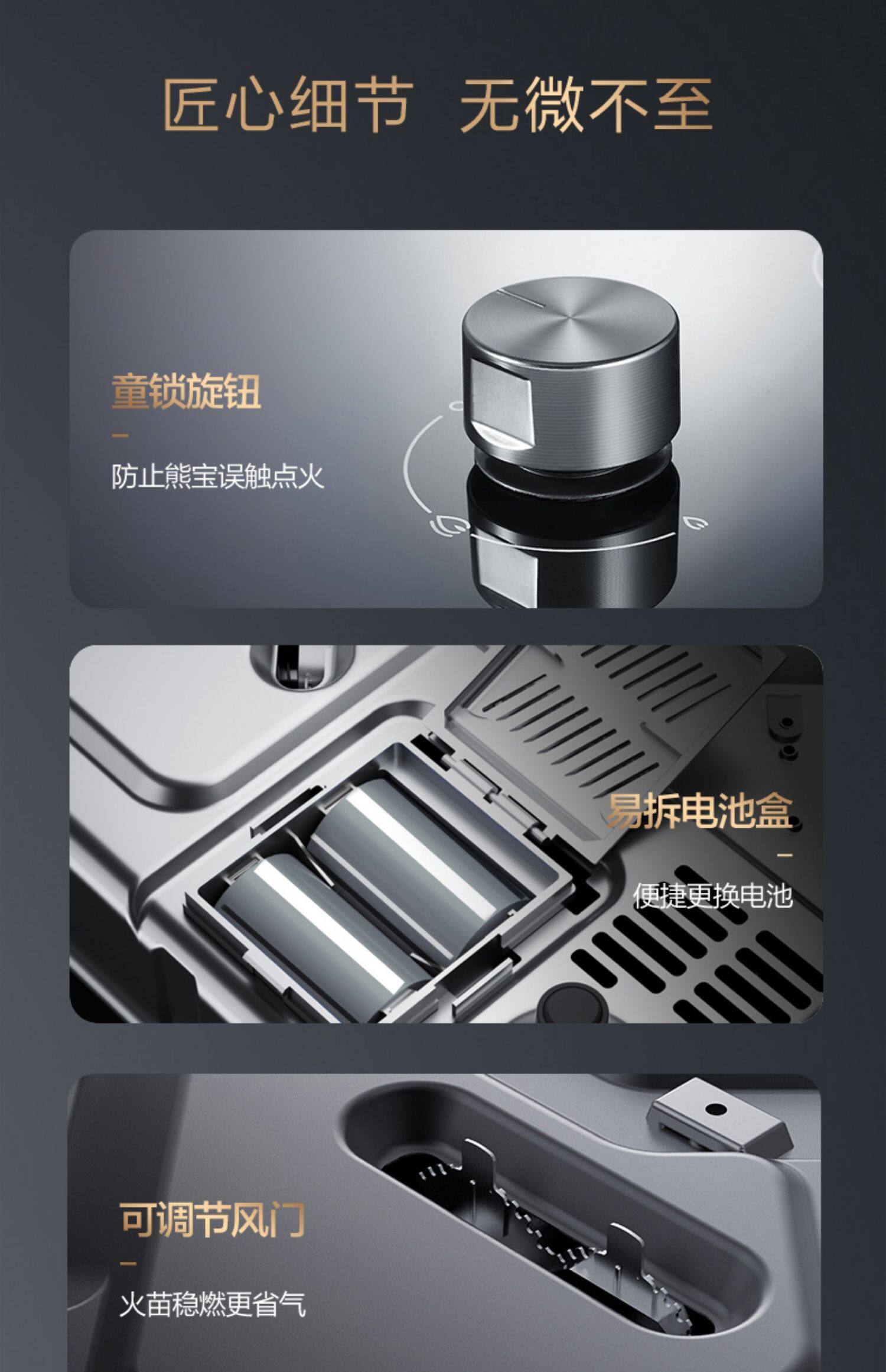 匠心细节 无微不至

童锁旋钮

防止熊宝误触点火

易拆电池盒

便捷更换电池

可调节风门

火苗稳燃更省气