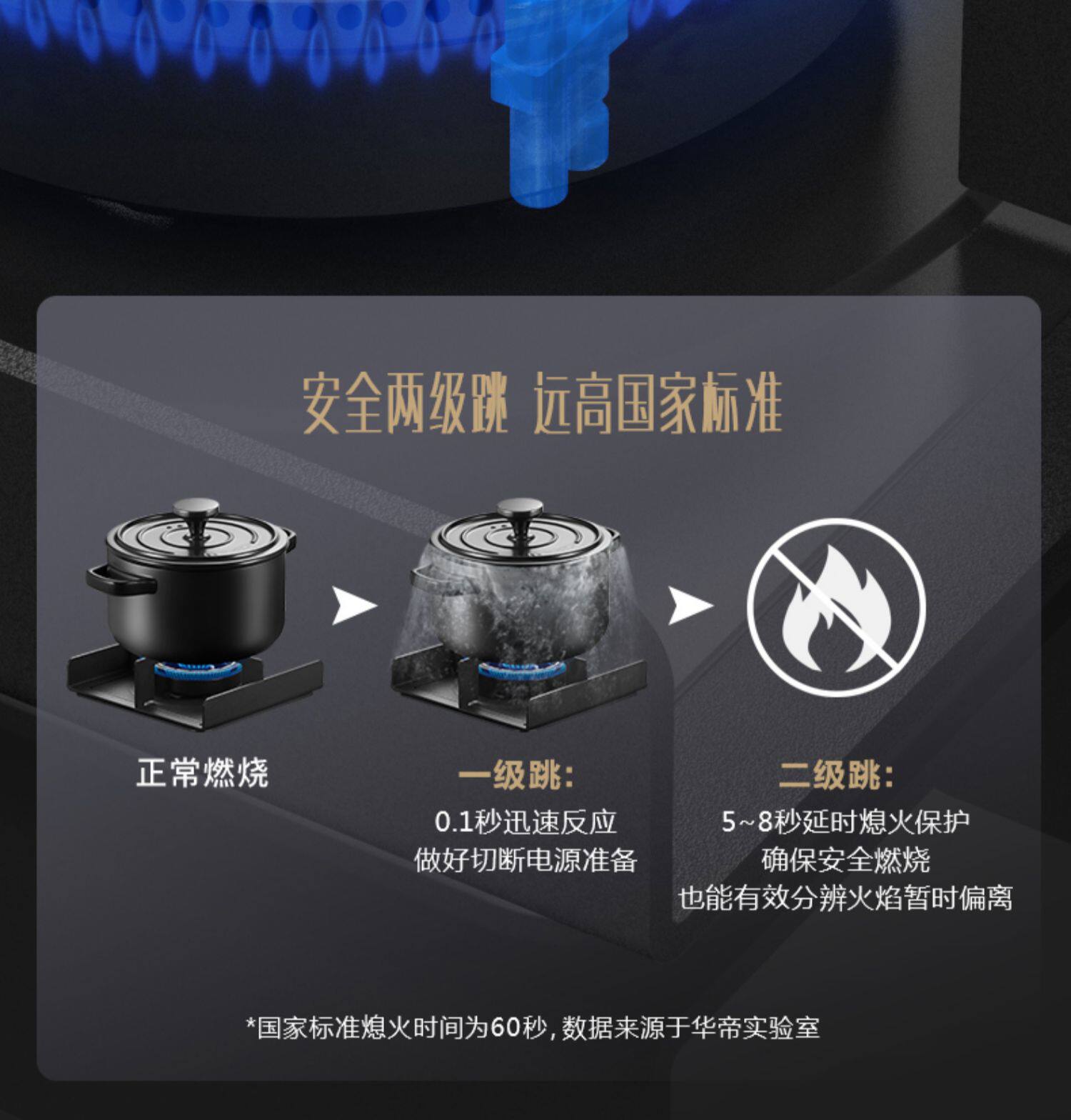 安全两级跳 远高国家标准

正常燃烧

一级跳:
0.1秒迅速反应
做好切断电源准备

二级跳:
5~8秒延时熄火保护
确保安全燃烧
也能有效分辨火焰暂时偏离

*国家标准熄火时间为60秒,数据来源于华帝实验室