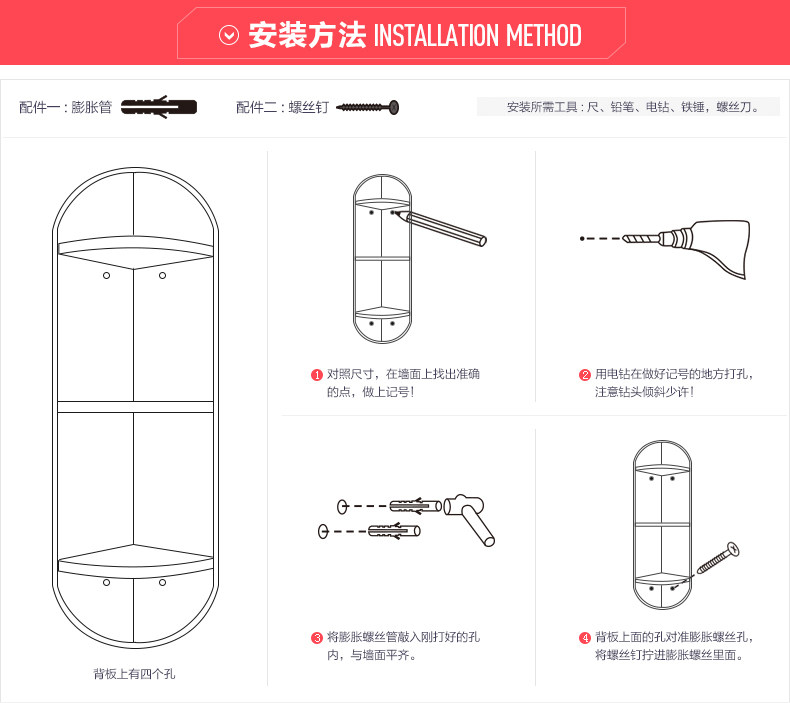 安装方法 INSTALLATION METHOD

配件一：膨胀管

配件二：螺丝钉

安装所需工具：尺、铅笔、电钻、铁锤，螺丝刀。

背板上有四个孔

1 对照尺寸，在墙面上找出准确的点，做上记号！

2 用电钻在做好记号的地方打孔，注意钻头倾斜少许！

3 将膨胀螺丝管敲入刚打好的孔内，与墙面平齐。

4 背板上面的孔对准膨胀螺丝孔，将螺丝钉拧进膨胀螺丝里面。