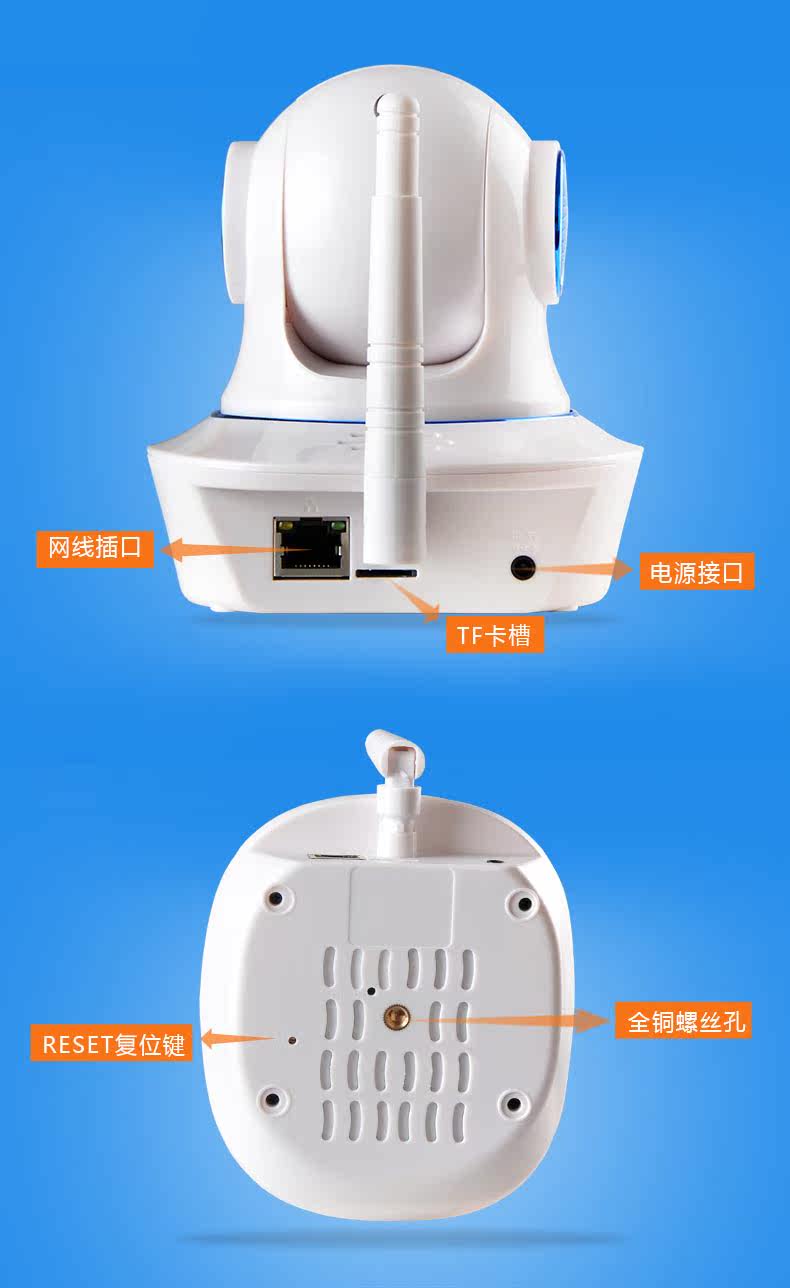 网线插口

电源接口

TF卡槽

RESET复位键

全铜螺丝孔