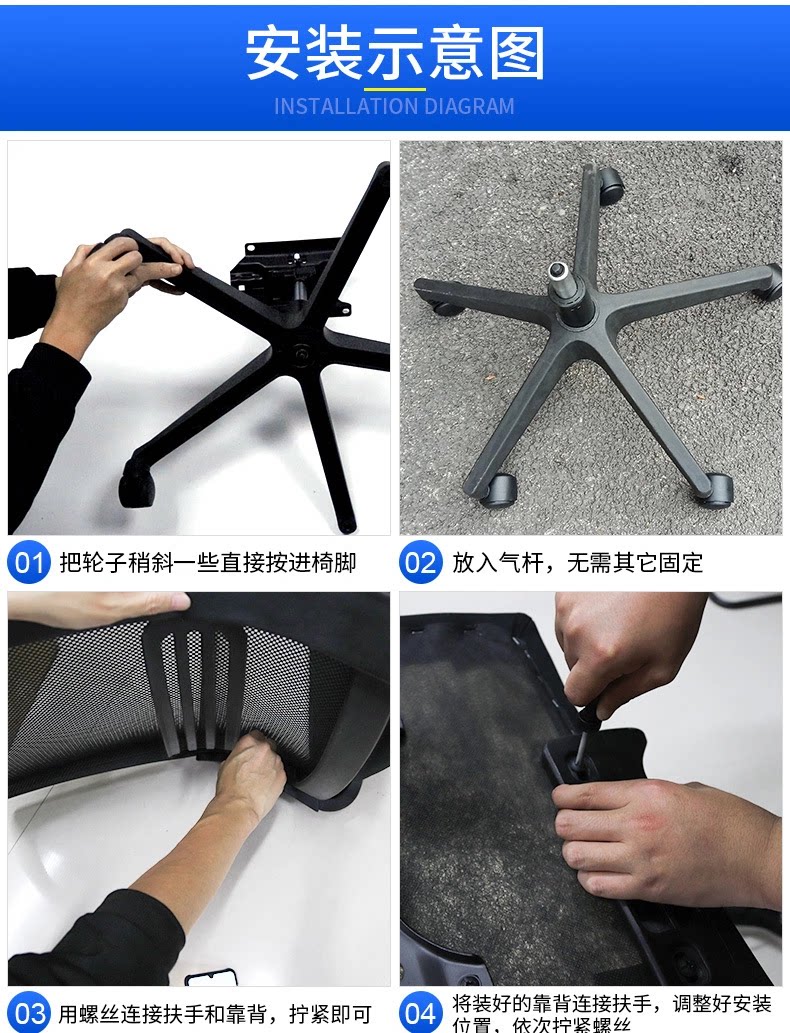 安装示意图

INSTALLATION DIAGRAM

01 把轮子稍斜一些直接按进椅脚

02 放入气杆，无需其它固定

03 用螺丝连接扶手和靠背，拧紧即可

04 将装好的靠背连接扶手，调整好安装位置，依次拧紧螺丝