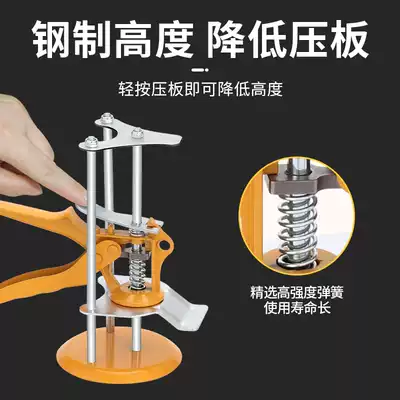 钢制高度 降低压板

轻按压板即可降低高度

精选高强度弹簧
使用寿命长