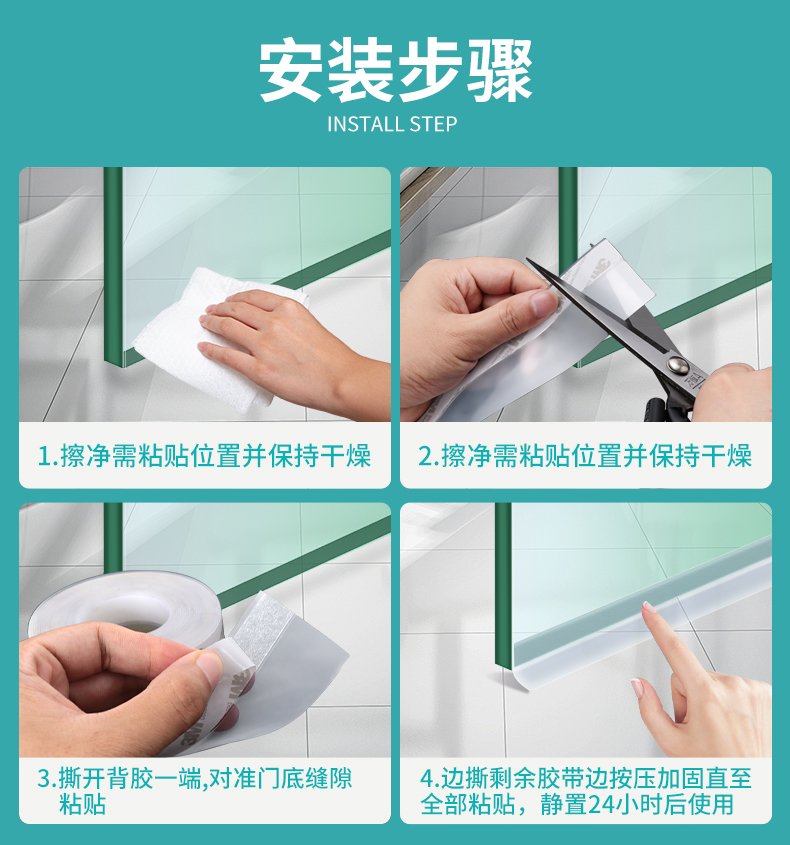 安装步骤
INSTALL STEP

1.擦净需粘贴位置并保持干燥

2.擦净需粘贴位置并保持干燥

3.撕开背胶一端,对准门底缝隙粘贴

4.边撕剩余胶带边按压加固直至全部粘贴，静置24小时后使用