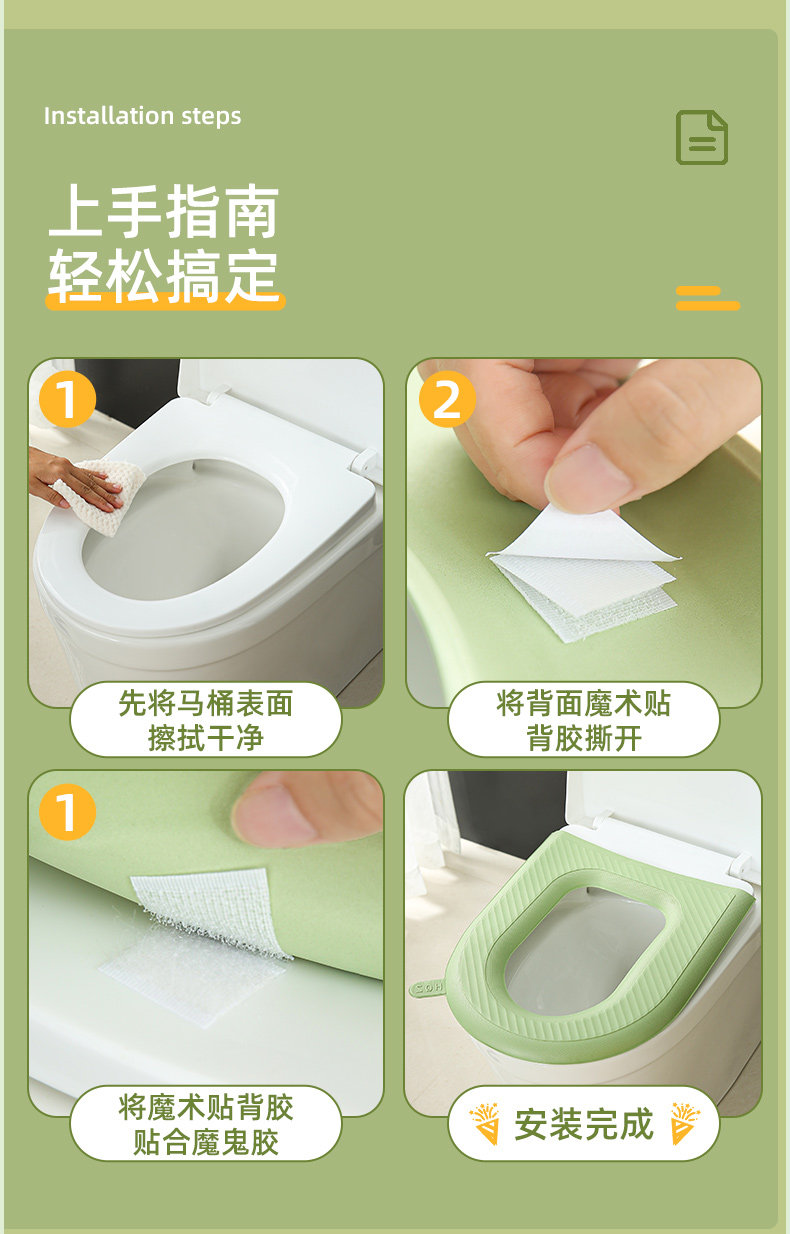 Installation steps

上手指南
轻松搞定

1
先将马桶表面擦拭干净

2
将背面魔术贴背胶撕开

1
将魔术贴背胶贴合魔鬼胶

安装完成