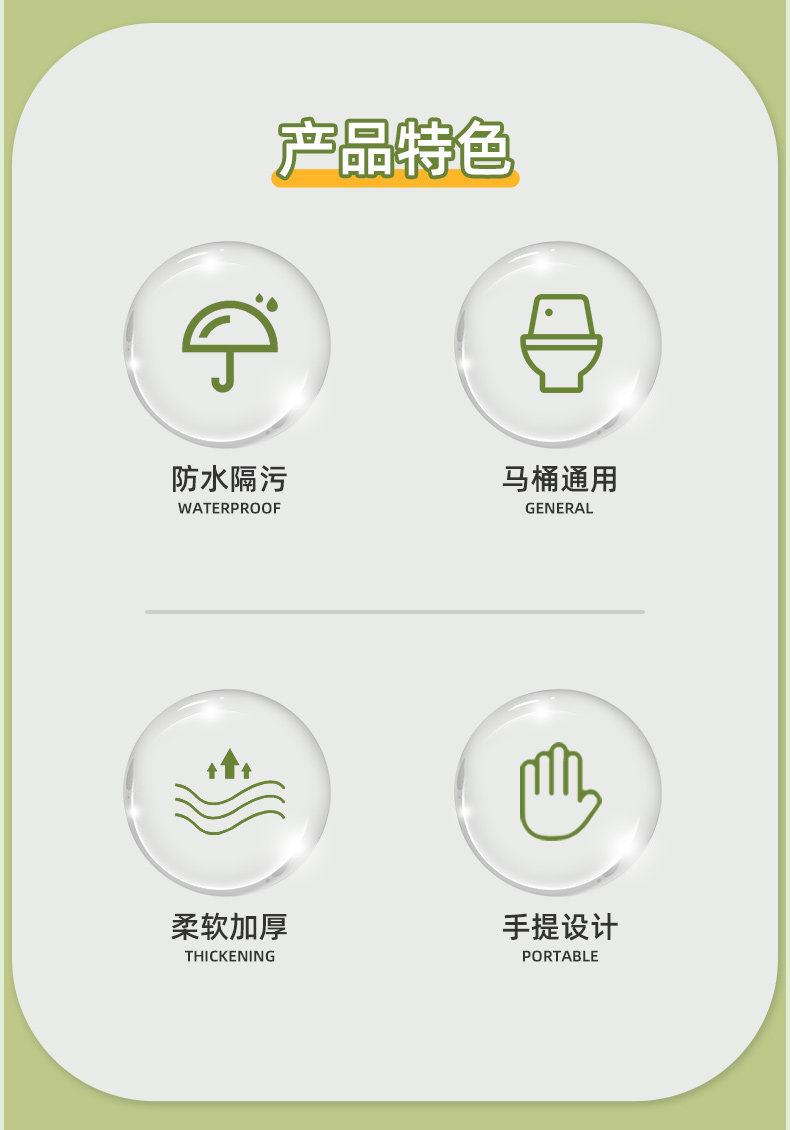 产品特色

防水隔污
WATERPROOF

马桶通用
GENERAL

柔软加厚
THICKENING

手提设计
PORTABLE