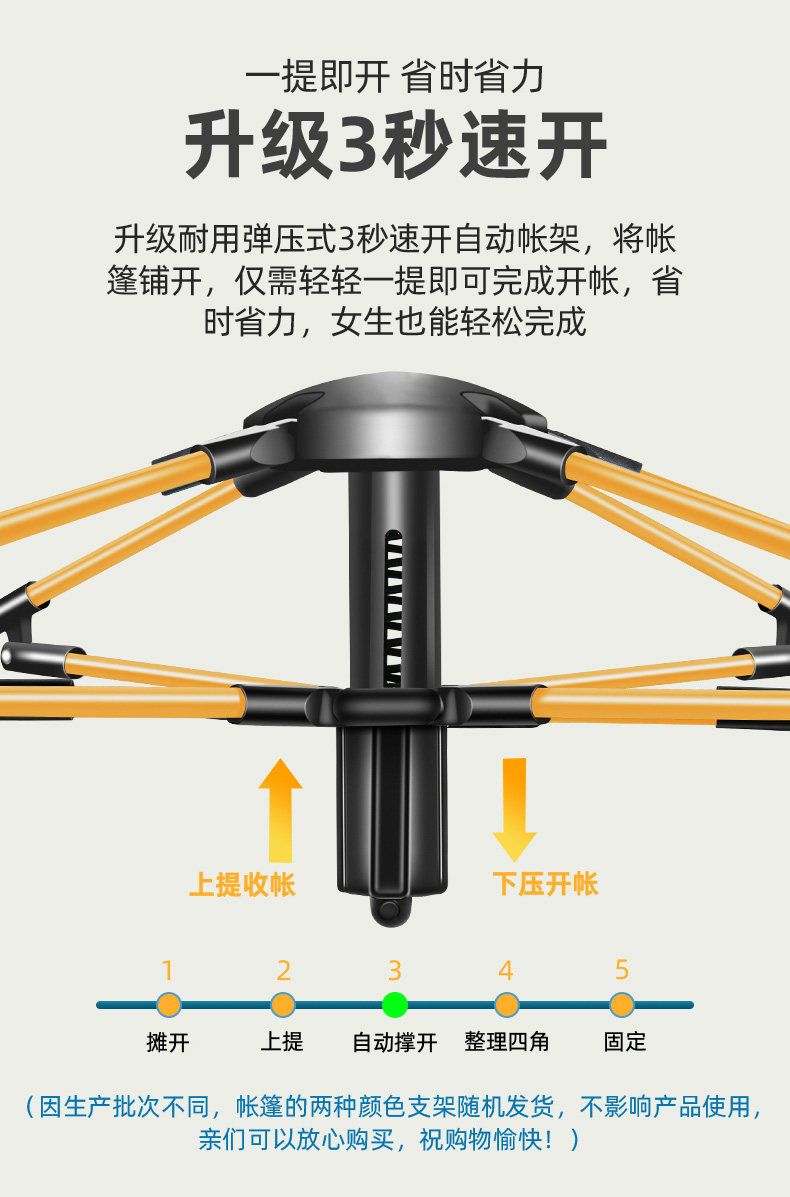 一提即开 省时省力
升级3秒速开

升级耐用弹压式3秒速开自动帐架，将帐篷铺开，仅需轻轻一提即可完成开帐，省时省力，女生也能轻松完成

上提收帐

下压开帐

1 2 3 4 5

摊开 上提 自动撑开 整理四角 固定

（因生产批次不同，帐篷的两种颜色支架随机发货，不影响产品使用，亲们可以放心购买，祝购物愉快！）