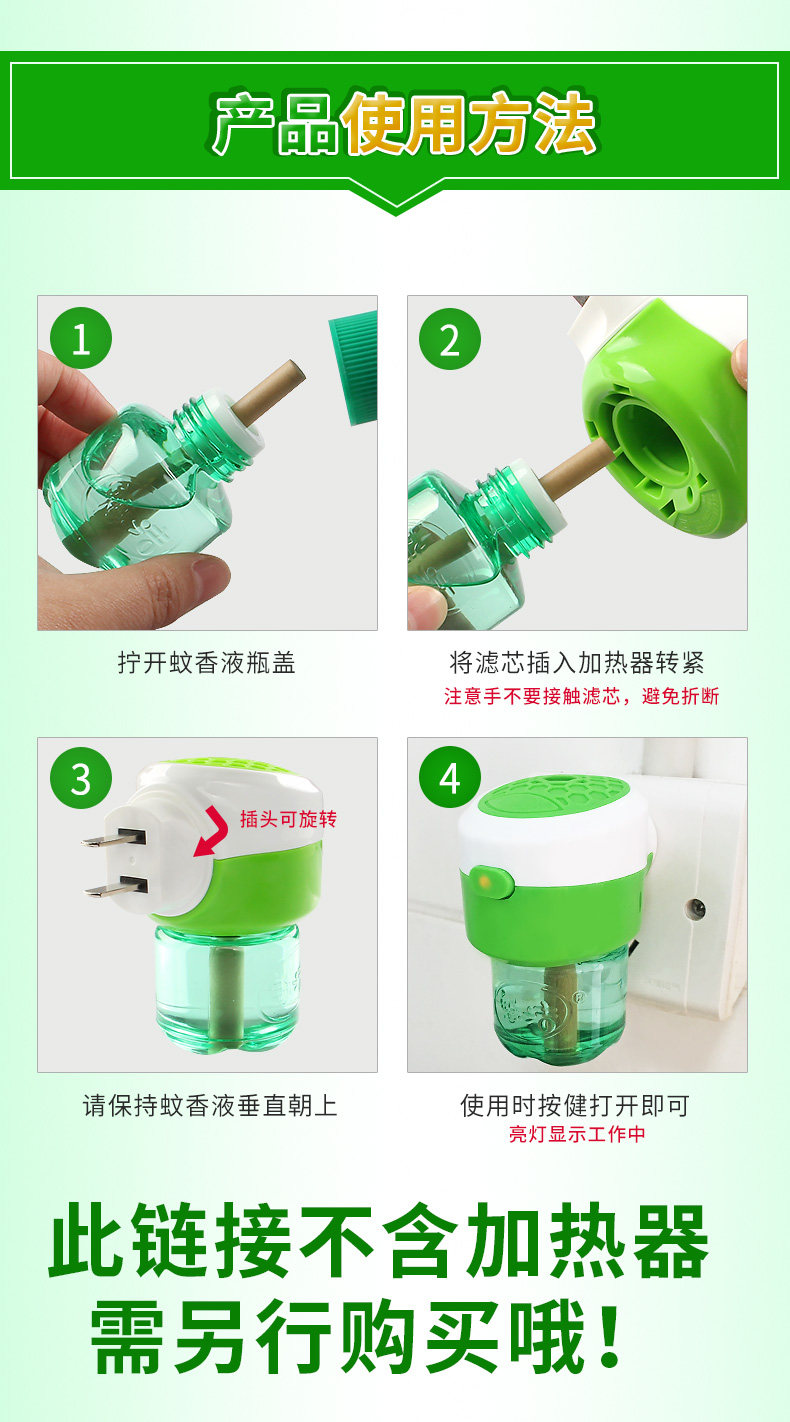 产品使用方法

1

拧开蚊香液瓶盖

2

将滤芯插入加热器转紧

注意手不要接触滤芯，避免折断

3

插头可旋转

请保持蚊香液垂直朝上

4

使用时按健打开即可

亮灯显示工作中

此链接不含加热器
需另行购买哦！