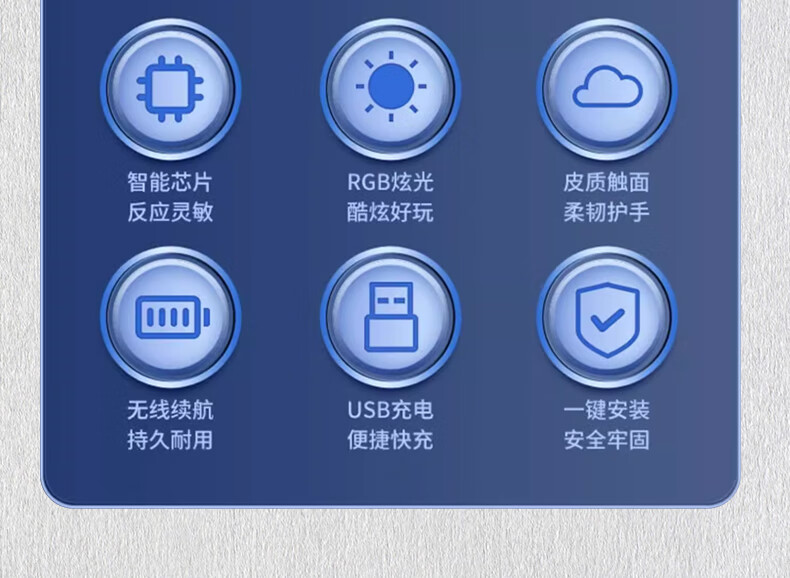 智能芯片
反应灵敏

RGB炫光
酷炫好玩

皮质触面
柔韧护手

无线续航
持久耐用

USB充电
便捷快充

一键安装
安全牢固