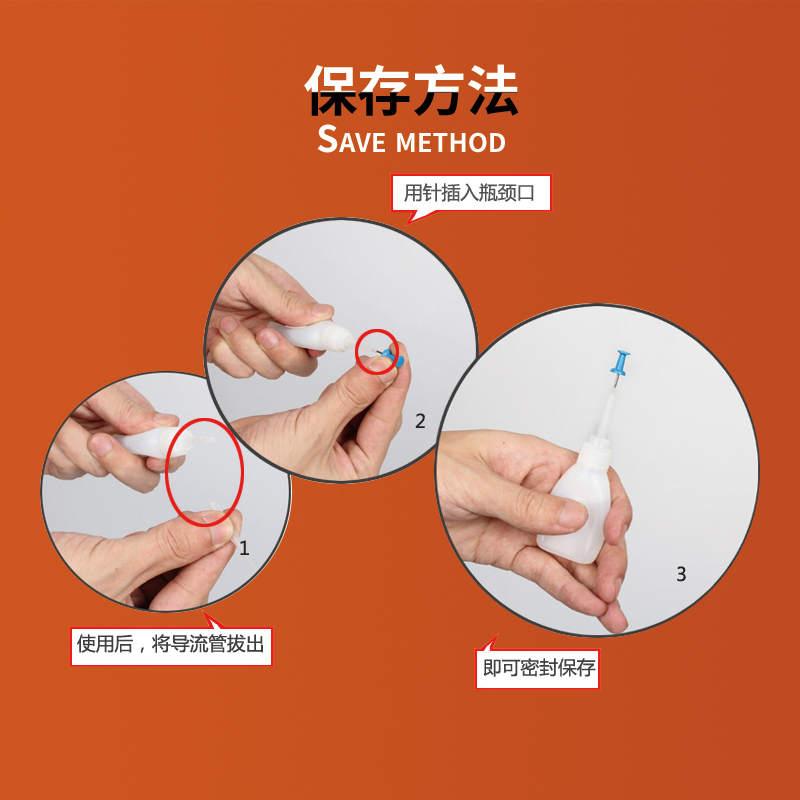 保存方法
SAVE METHOD

用针插入瓶颈口

2

1

3

使用后，将导流管拔出

即可密封保存