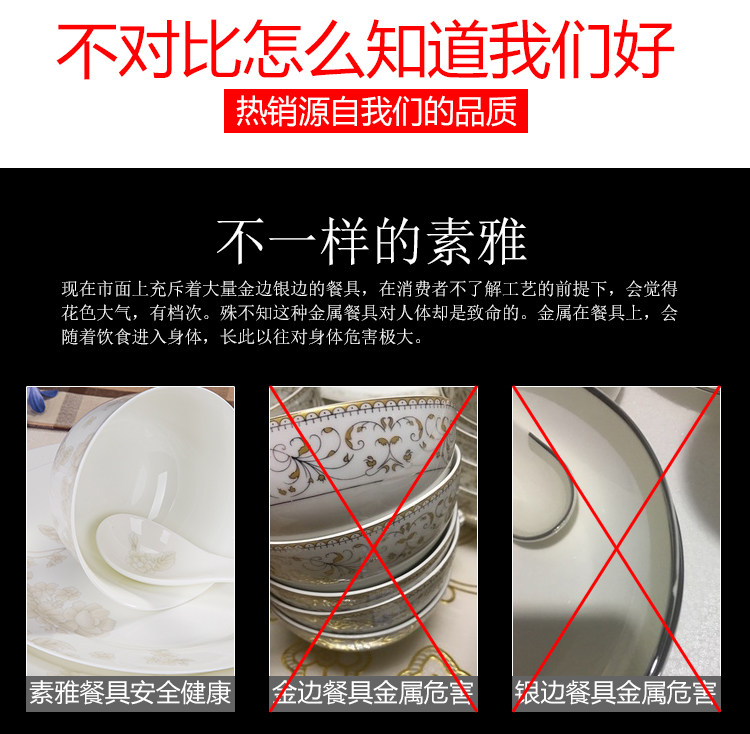 不对比怎么知道我们好

热销源自我们的品质

不一样的素雅

现在市面上充斥着大量金边银边的餐具，在消费者不了解工艺的前提下，会觉得花色大气，有档次。殊不知这种金属餐具对人体却是致命的。金属在餐具上，会随着饮食进入身体，长此以往对身体危害极大。

素雅餐具安全健康

金边餐具金属危害

银边餐具金属危害