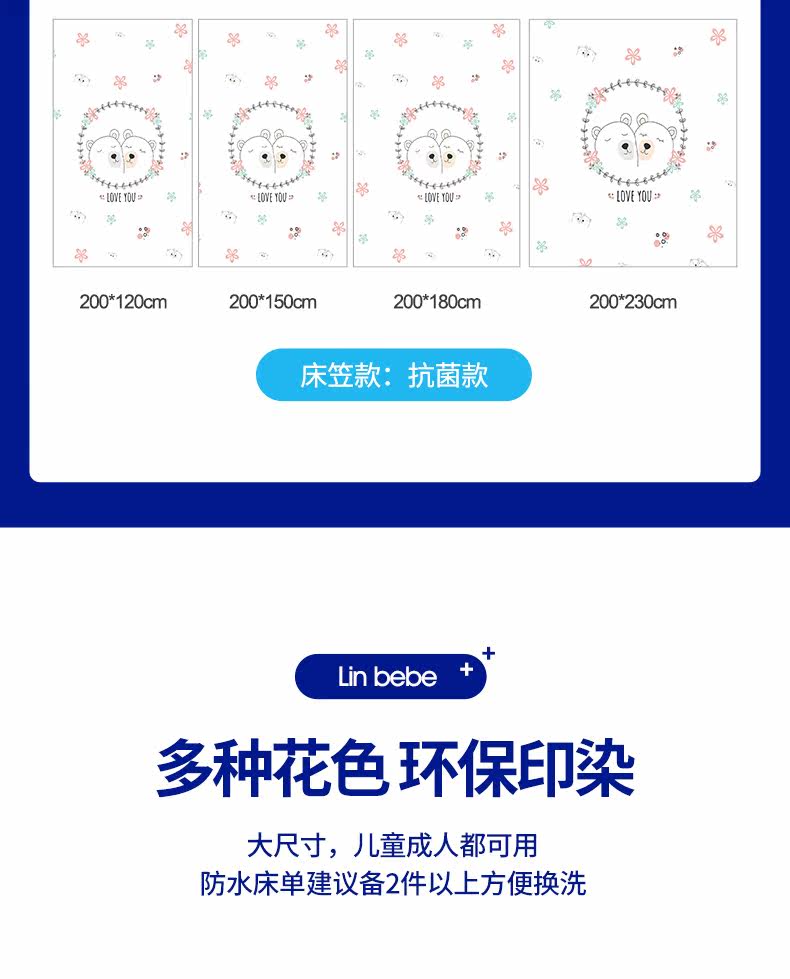 LOVE YOU

LOVE YOU

LOVE YOU

LOVE YOU

200*120cm

200*150cm

200*180cm

200*230cm

床笠款：抗菌款

Lin bebe

多种花色 环保印染

大尺寸，儿童成人都可用
防水床单建议备2件以上方便换洗