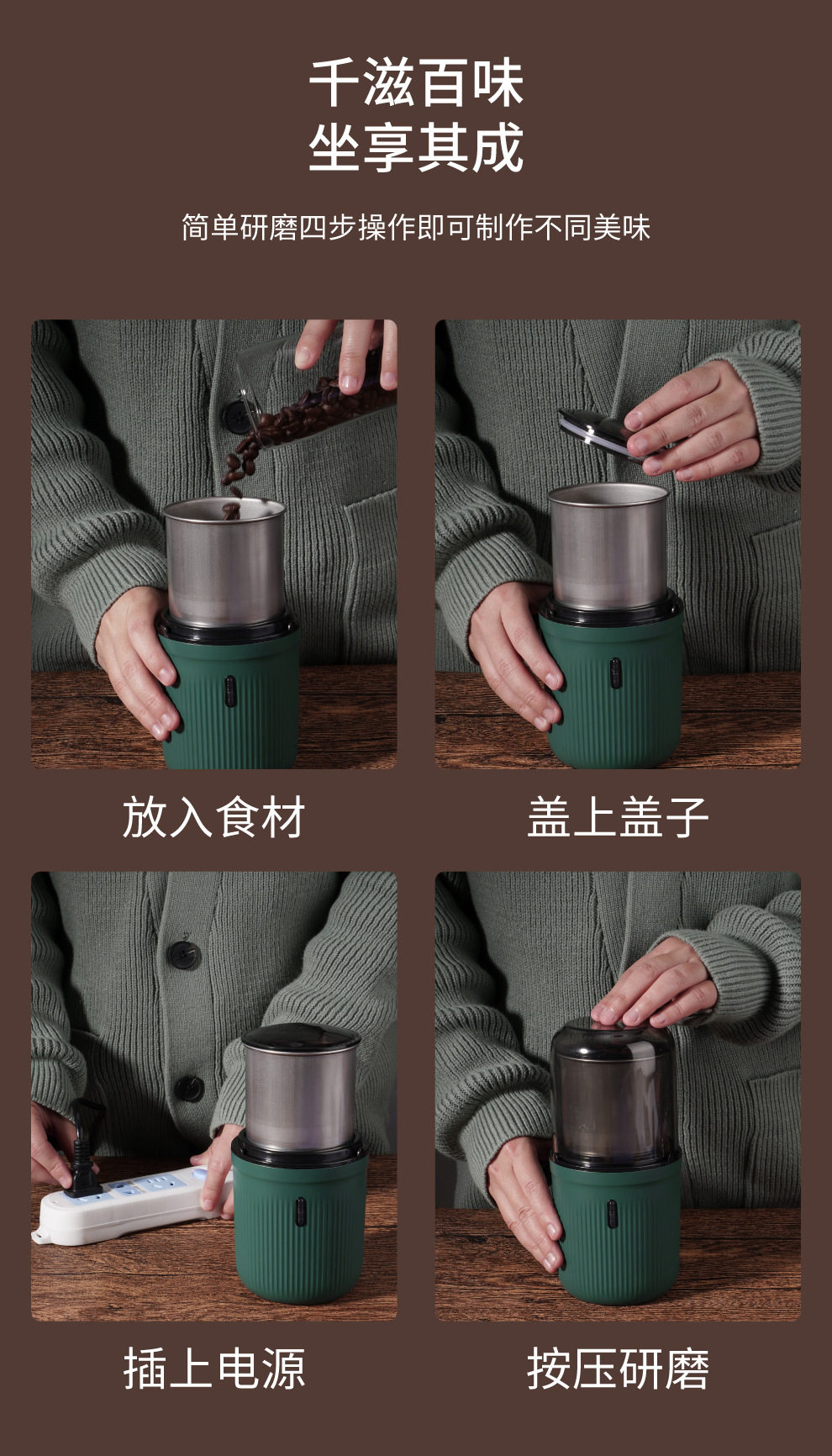 千滋百味
坐享其成

简单研磨四步操作即可制作不同美味

放入食材

盖上盖子

插上电源

按压研磨