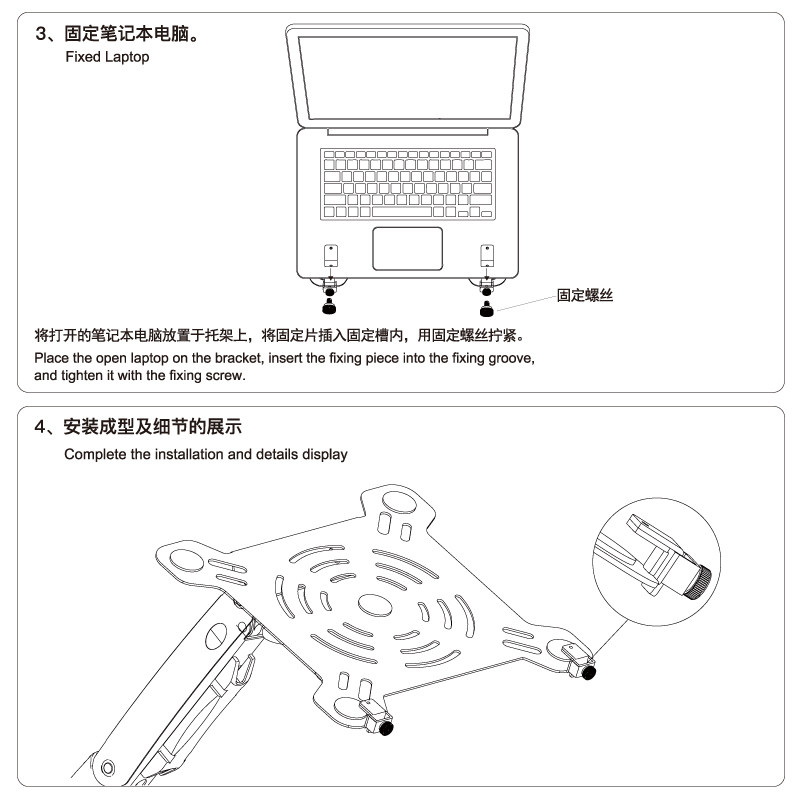 3、固定笔记本电脑。
Fixed Laptop

固定螺丝

将打开的笔记本电脑放置于托架上，将固定片插入固定槽内，用固定螺丝拧紧。
Place the open laptop on the bracket, insert the fixing piece into the fixing groove, and tighten it with the fixing screw.

4、安装成型及细节的展示
Complete the installation and details display